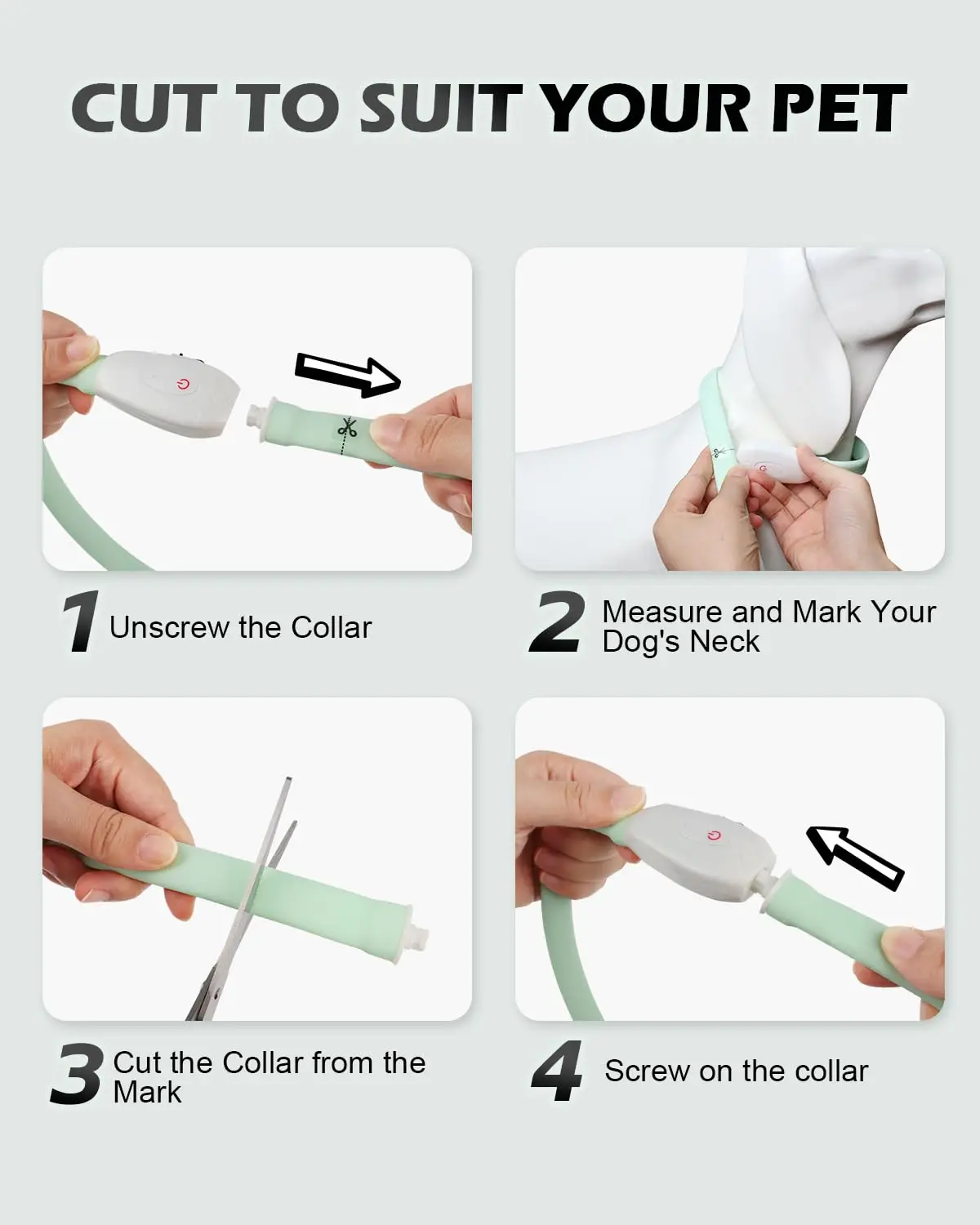 CUT TO SUIT YOUR PET

1 Unscrew the Collar

2 Measure and Mark Your Dog's Neck

3 Cut the Collar from the Mark

4 Screw on the collar