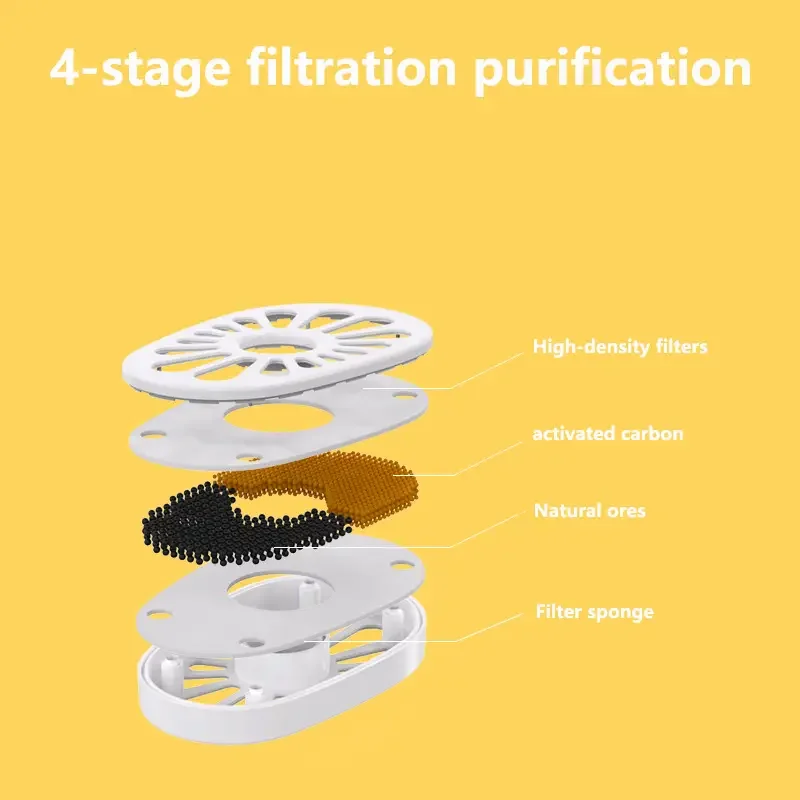 4-stage filtration purification

High-density filters

activated carbon

Natural ores

Filter sponge