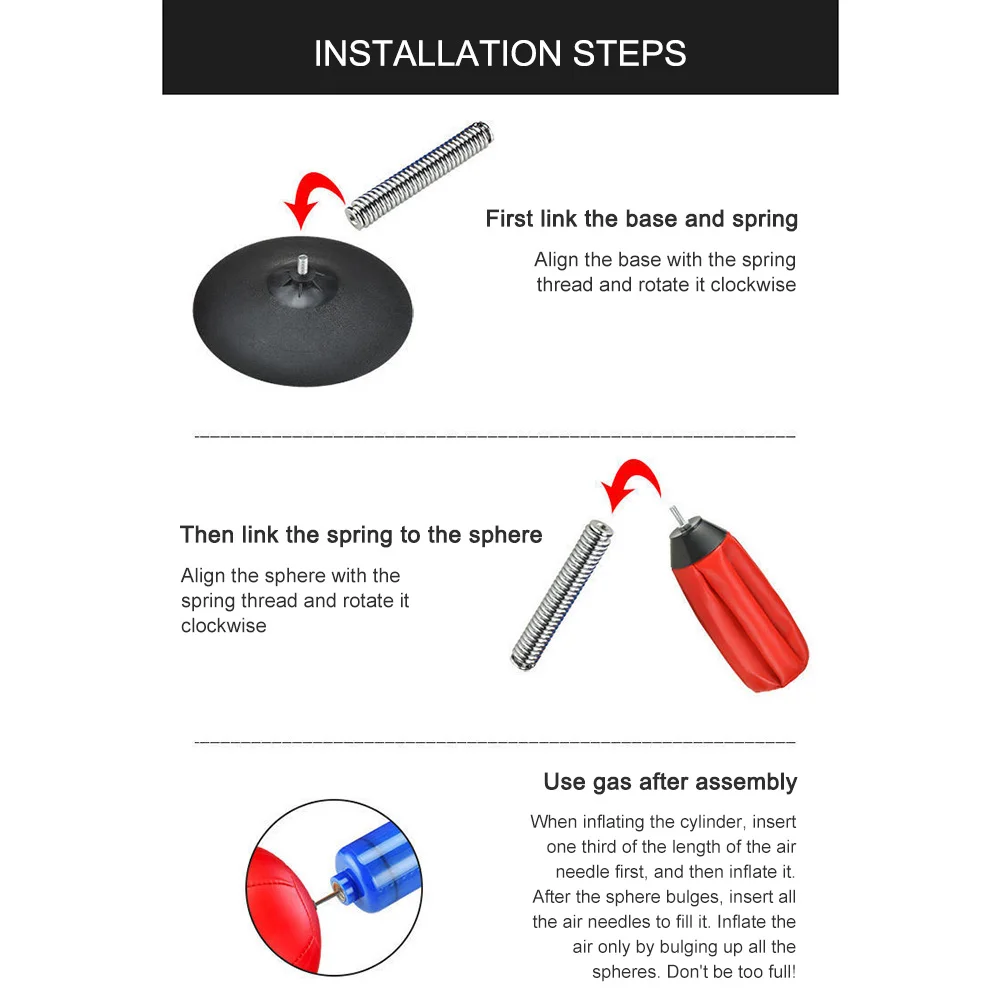 INSTALLATION STEPS

First link the base and spring

Align the base with the spring thread and rotate it clockwise

Then link the spring to the sphere

Align the sphere with the spring thread and rotate it clockwise

Use gas after assembly

When inflating the cylinder, insert one third of the length of the air needle first, and then inflate it. After the sphere bulges, insert all the air needles to fill it. Inflate the air only by bulging up all the spheres. Don't be too full!