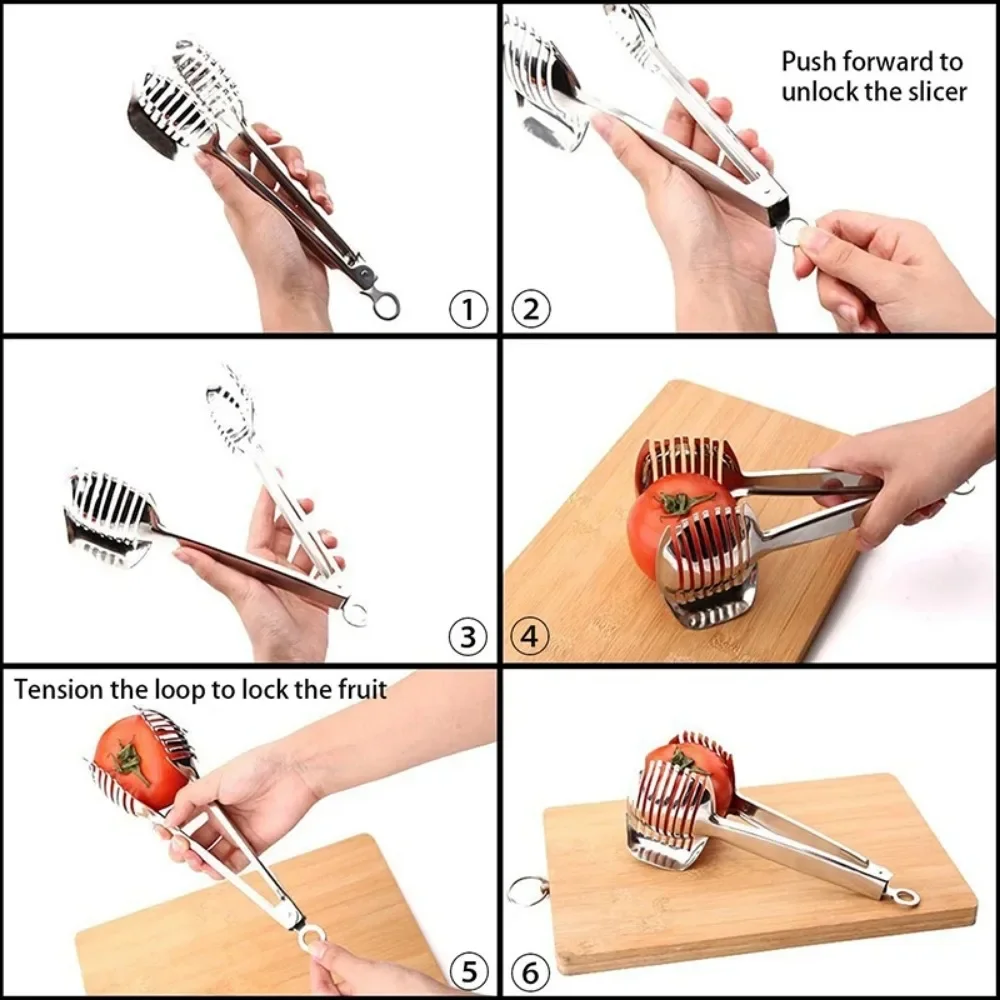 ①

Push forward to unlock the slicer

②

③

④

Tension the loop to lock the fruit

⑤

⑥