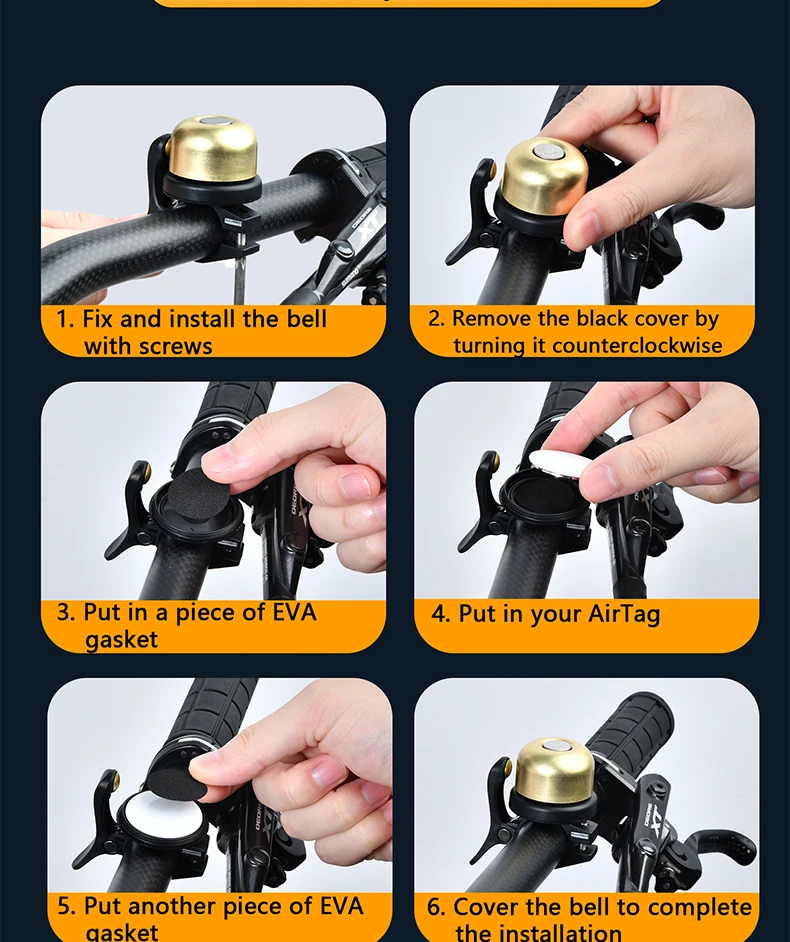 1. Fix and install the bell with screws

2. Remove the black cover by turning it counterclockwise

3. Put in a piece of EVA gasket

4. Put in your AirTag

5. Put another piece of EVA gasket

6. Cover the bell to complete the installation