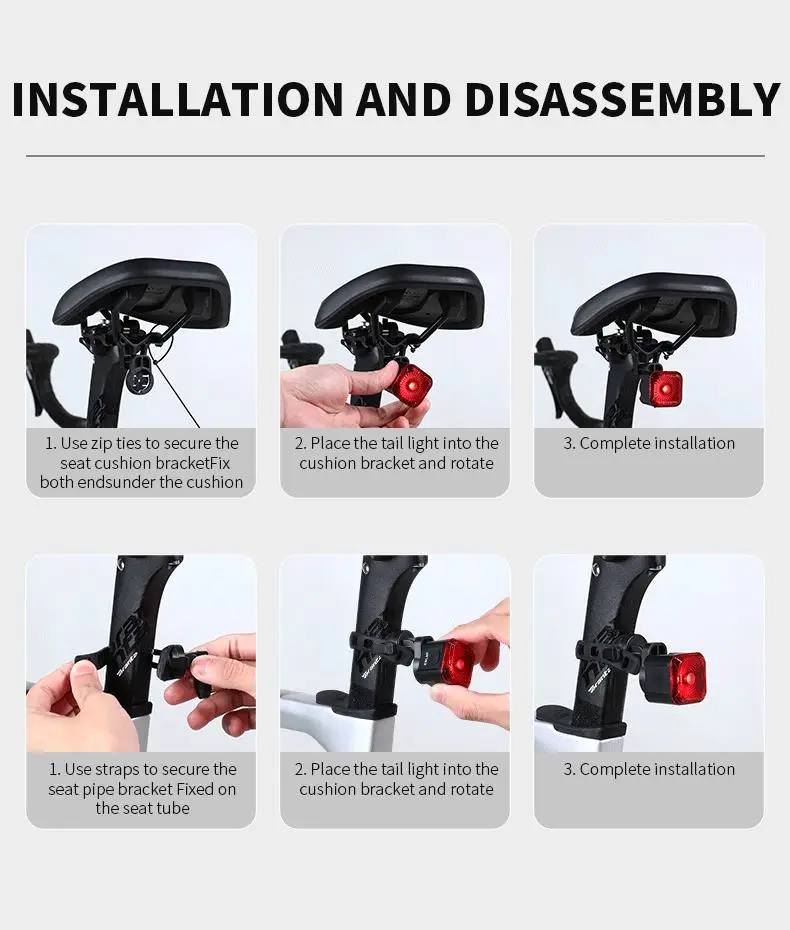 INSTALLATION AND DISASSEMBLY

1. Use zip ties to secure the seat cushion bracketFix both endsunder the cushion

2. Place the tail light into the cushion bracket and rotate

3. Complete installation

1. Use straps to secure the seat pipe bracket Fixed on the seat tube

2. Place the tail light into the cushion bracket and rotate

3. Complete installation