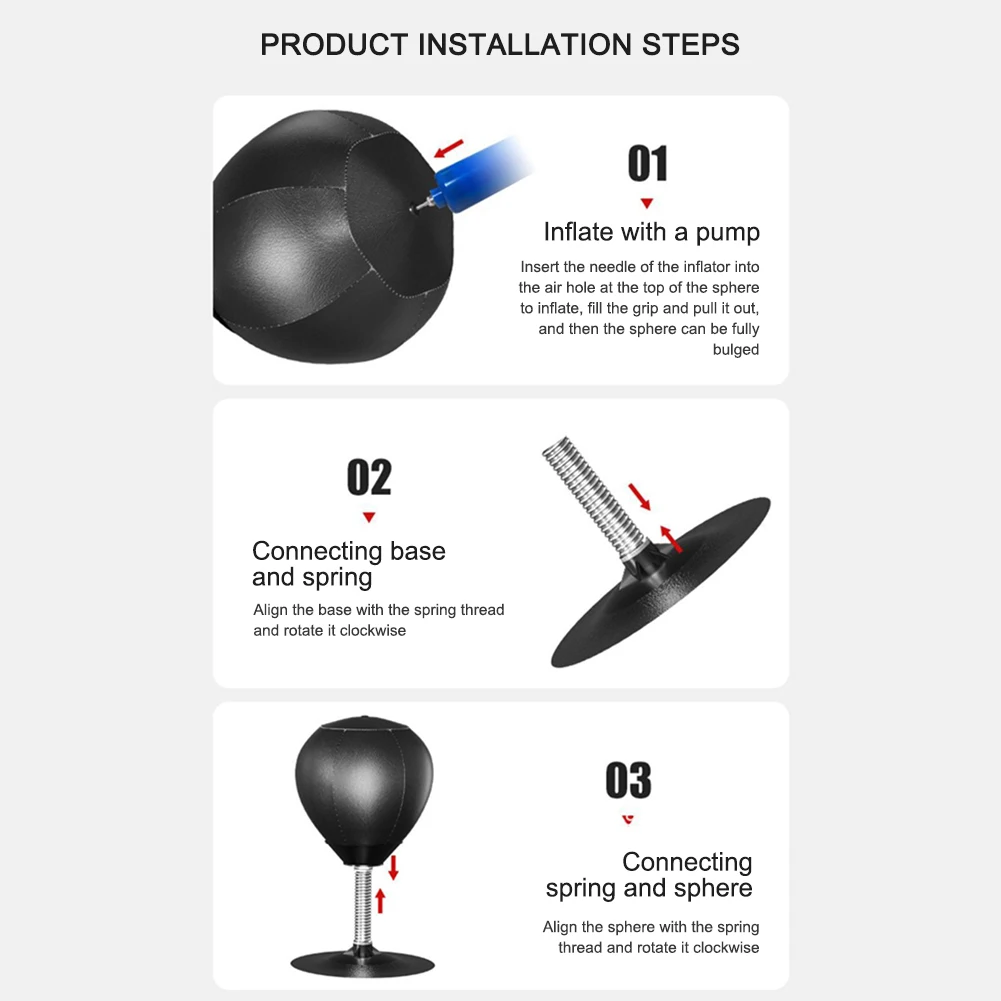 PRODUCT INSTALLATION STEPS

01

Inflate with a pump

Insert the needle of the inflator into the air hole at the top of the sphere to inflate, fill the grip and pull it out, and then the sphere can be fully bulged

02

Connecting base and spring

Align the base with the spring thread and rotate it clockwise

03

Connecting spring and sphere

Align the sphere with the spring thread and rotate it clockwise