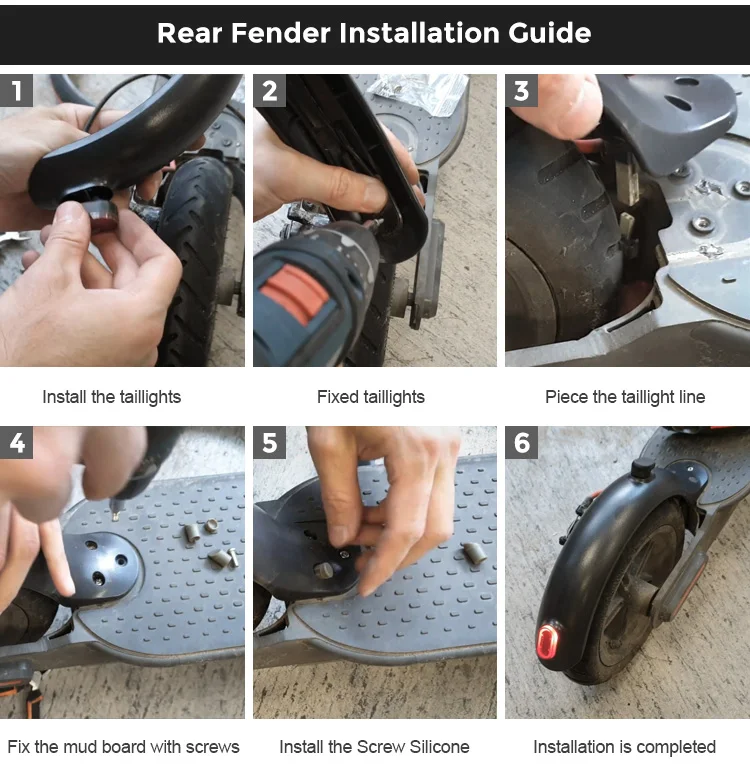 Rear Fender Installation Guide

1

Install the taillights

2

Fixed taillights

3

Piece the taillight line

4

Fix the mud board with screws

5

Install the Screw Silicone

6

Installation is completed