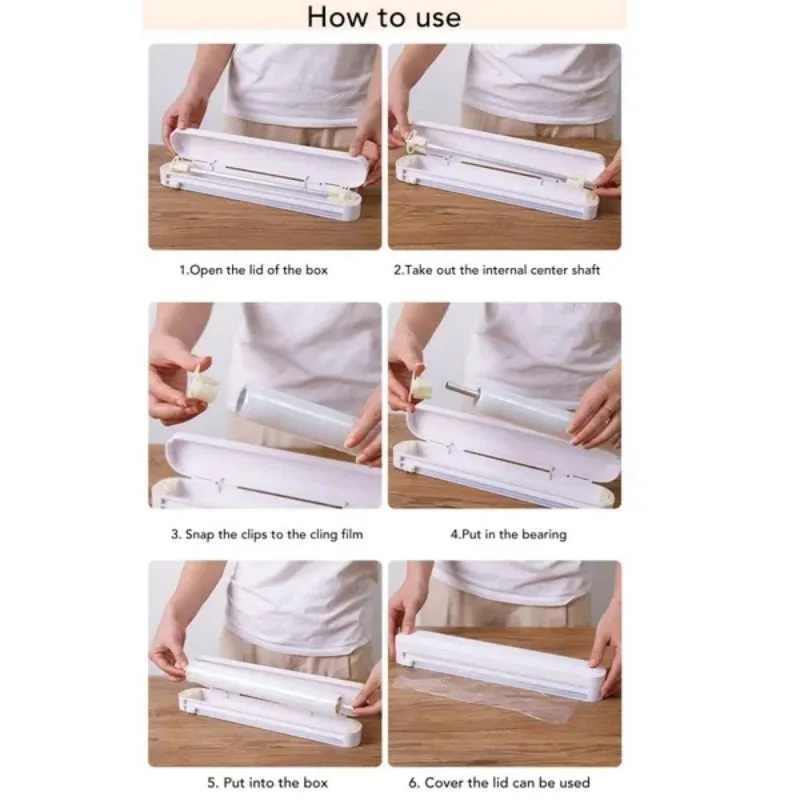 How to use

1.Open the lid of the box

2.Take out the internal center shaft

3. Snap the clips to the cling film

4.Put in the bearing

5. Put into the box

6. Cover the lid can be used