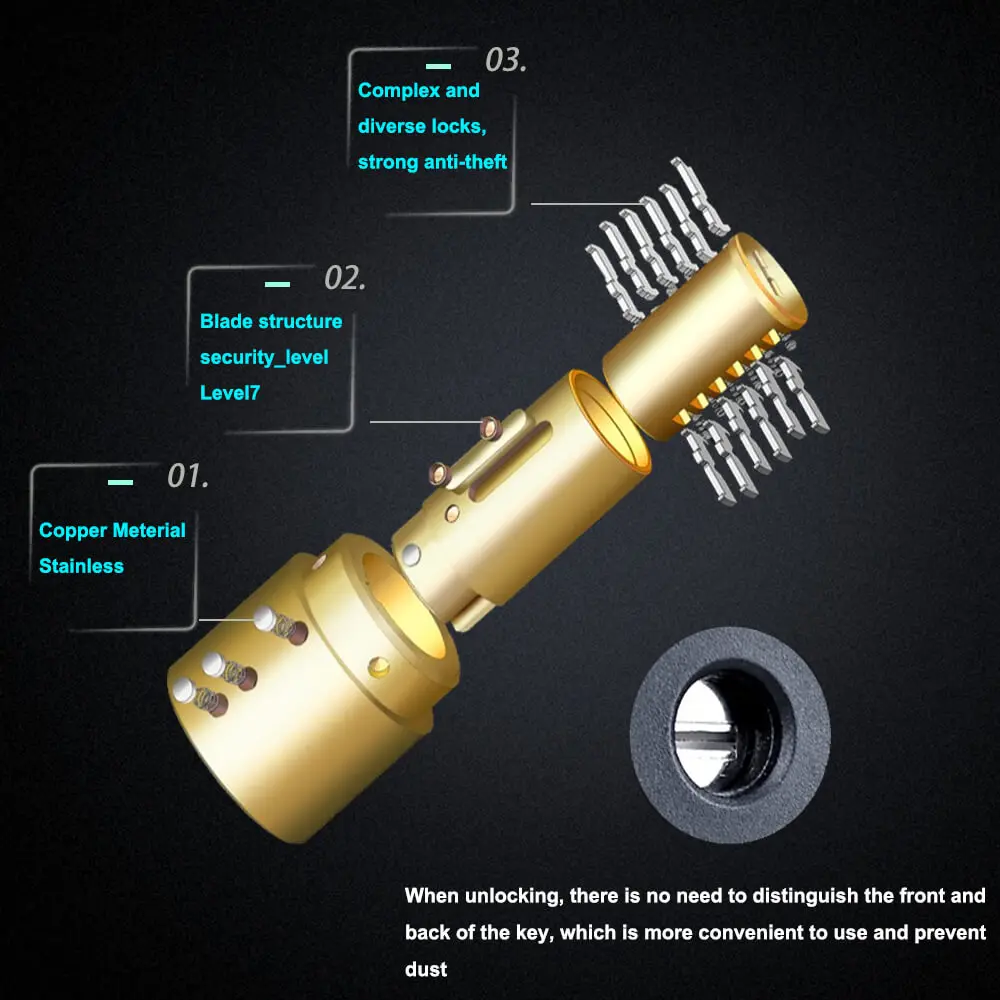 03.

Complex and diverse locks, strong anti-theft

02.

Blade structure security_level Level7

01.

Copper Meterial Stainless

When unlocking, there is no need to distinguish the front and back of the key, which is more convenient to use and prevent dust