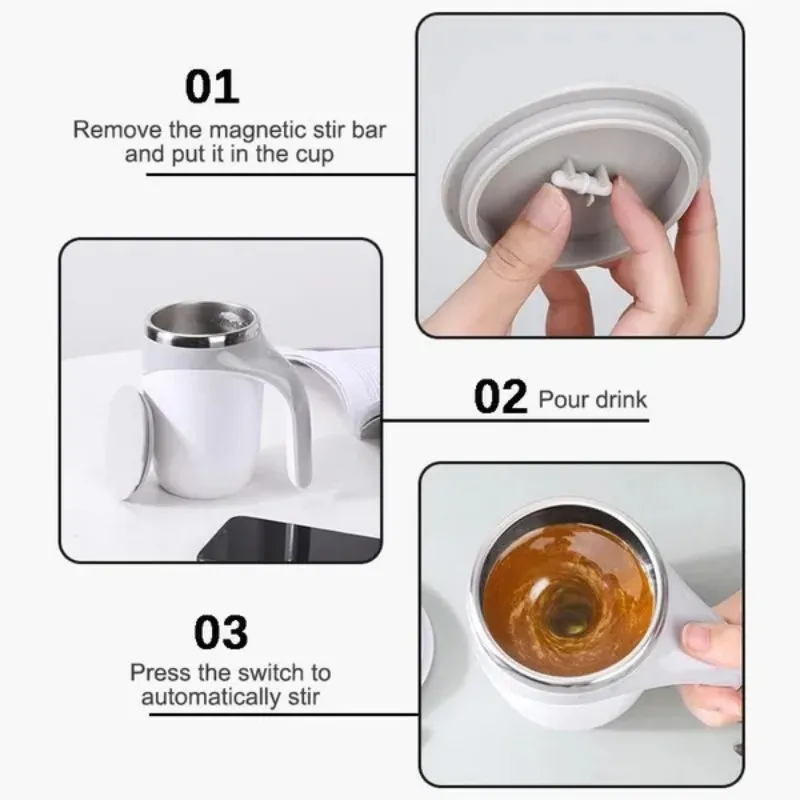 01
Remove the magnetic stir bar and put it in the cup

02 Pour drink

03
Press the switch to automatically stir