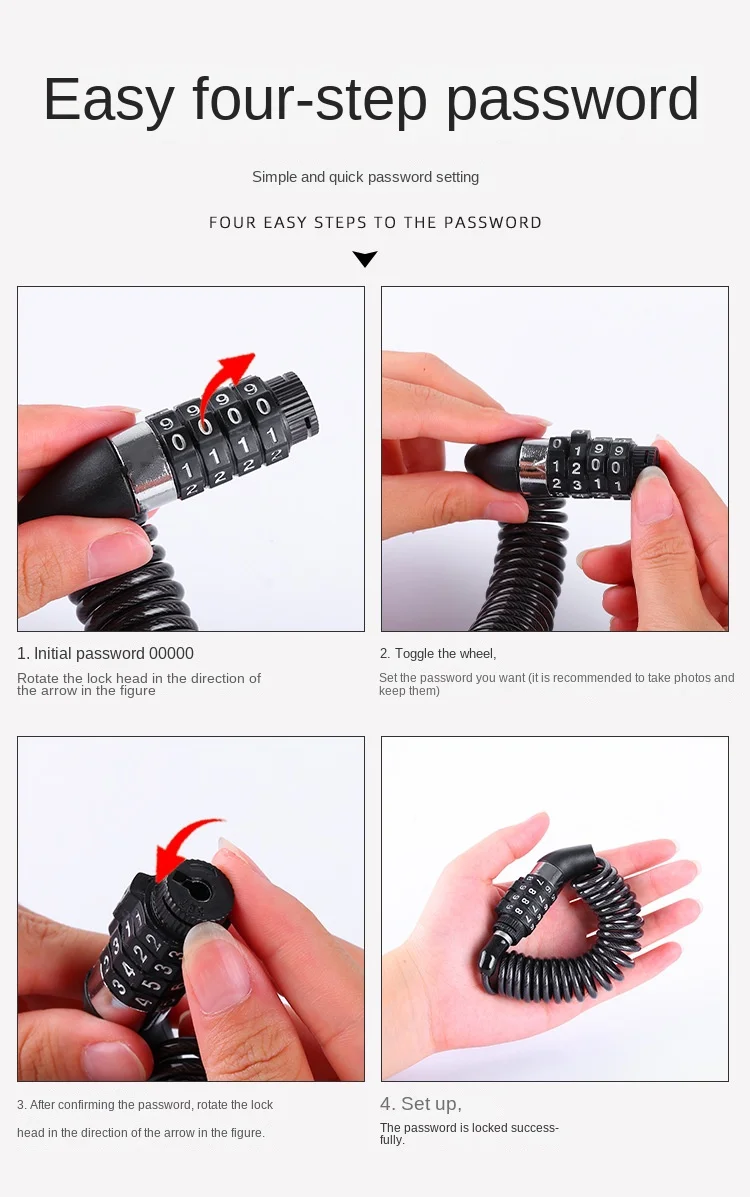 Easy four-step password

Simple and quick password setting

FOUR EASY STEPS TO THE PASSWORD

1. Initial password 00000

Rotate the lock head in the direction of the arrow in the figure

2. Toggle the wheel,

Set the password you want (it is recommended to take photos and keep them)

3. After confirming the password, rotate the lock head in the direction of the arrow in the figure.

4. Set up,

The password is locked successfully.