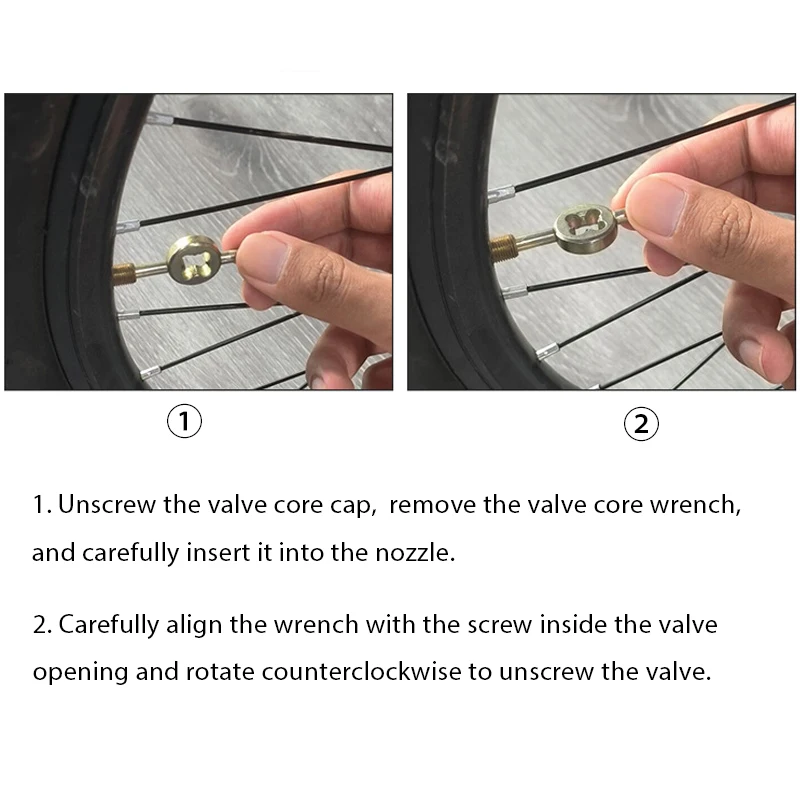 ①

②

1. Unscrew the valve core cap,  remove the valve core wrench, and carefully insert it into the nozzle.

2. Carefully align the wrench with the screw inside the valve opening and rotate counterclockwise to unscrew the valve.