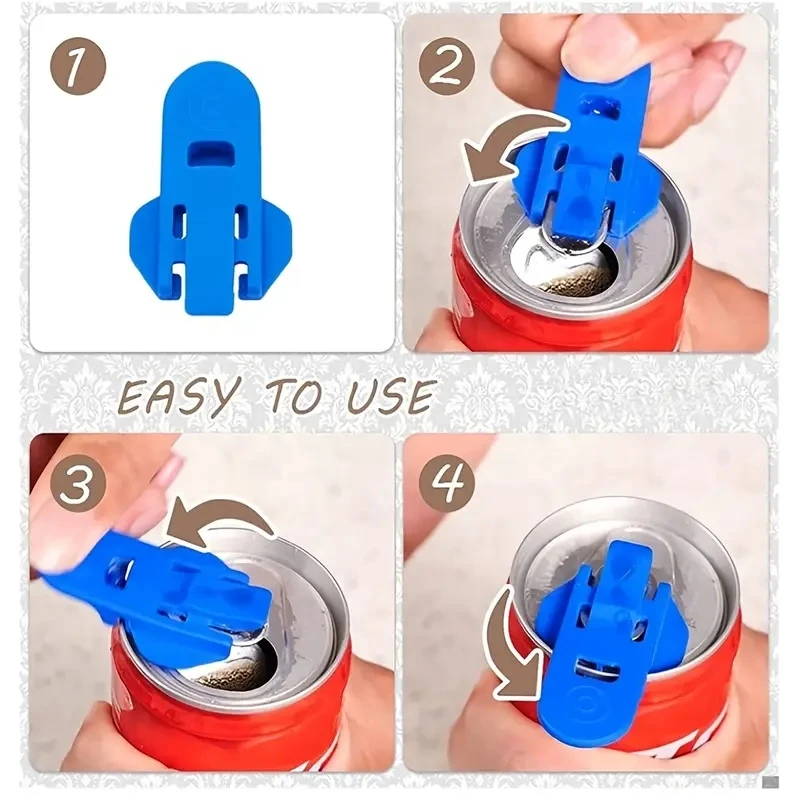 1

2

EASY TO USE

3

4