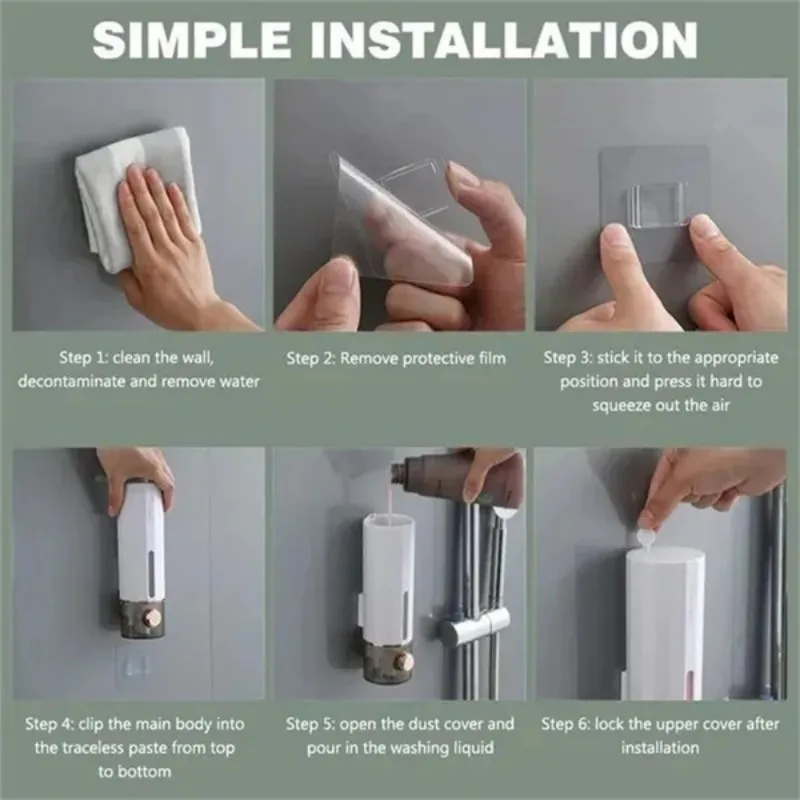 SIMPLE INSTALLATION

Step 1: clean the wall, decontaminate and remove water

Step 2: Remove protective film

Step 3: stick it to the appropriate position and press it hard to squeeze out the air

Step 4: clip the main body into the traceless paste from top to bottom

Step 5: open the dust cover and pour in the washing liquid

Step 6: lock the upper cover after installation