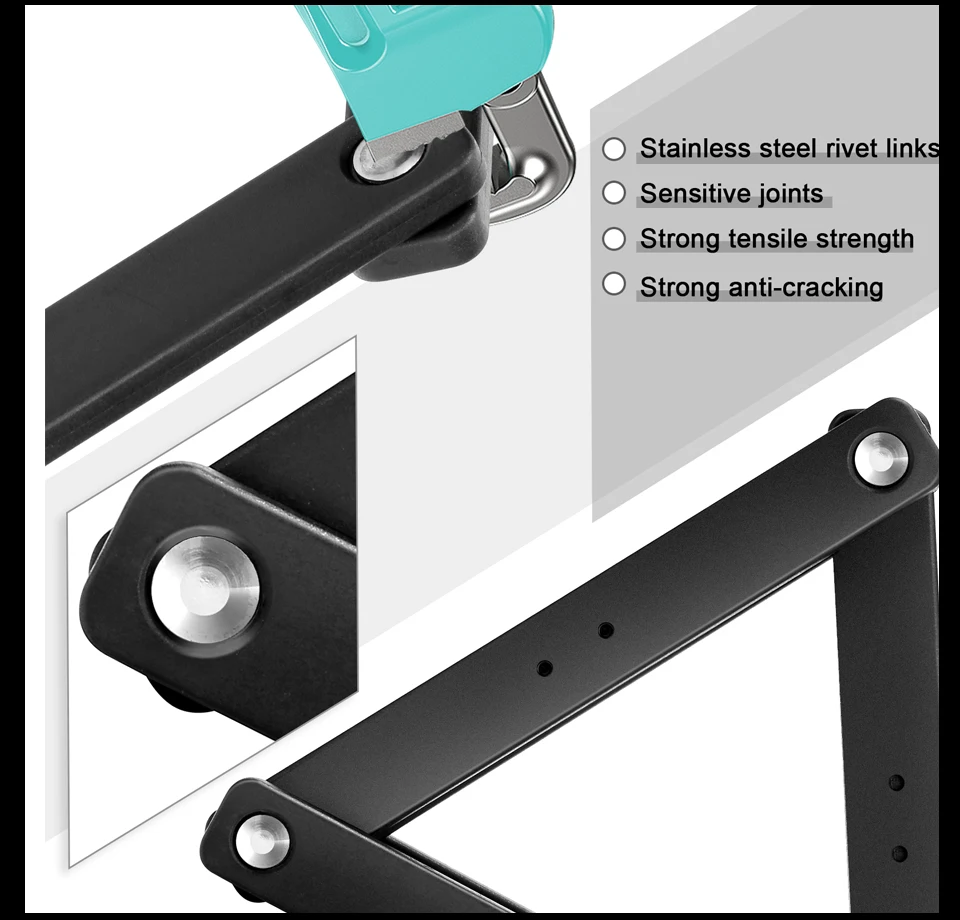 Stainless steel rivet links
Sensitive joints
Strong tensile strength
Strong anti-cracking