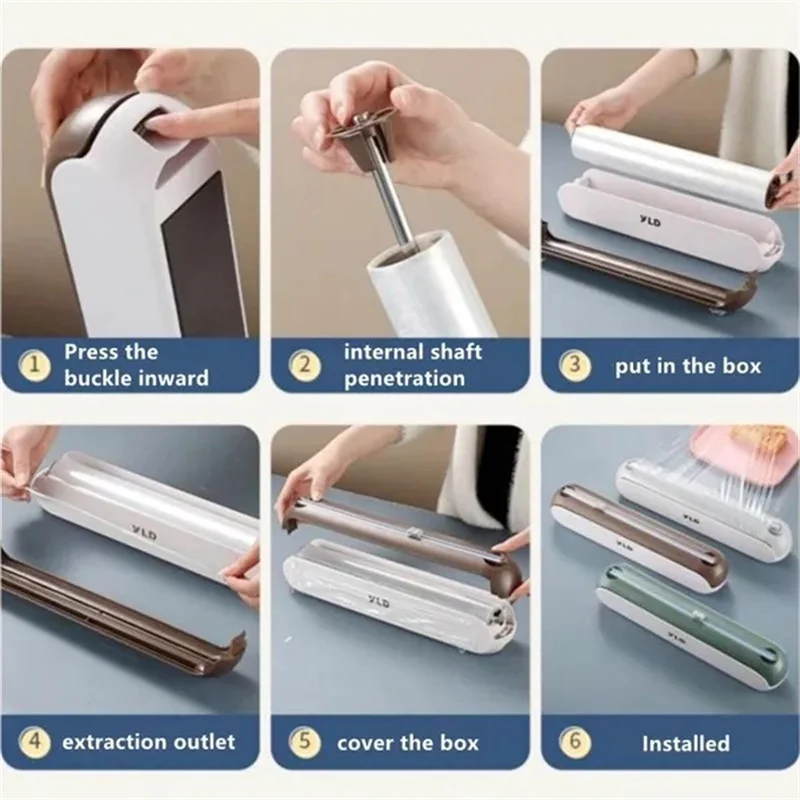 1 Press the buckle inward

2 internal shaft penetration

YLD

3 put in the box

YLD

4 extraction outlet

YLD

5 cover the box

YLD

YLD

YLD

6 Installed