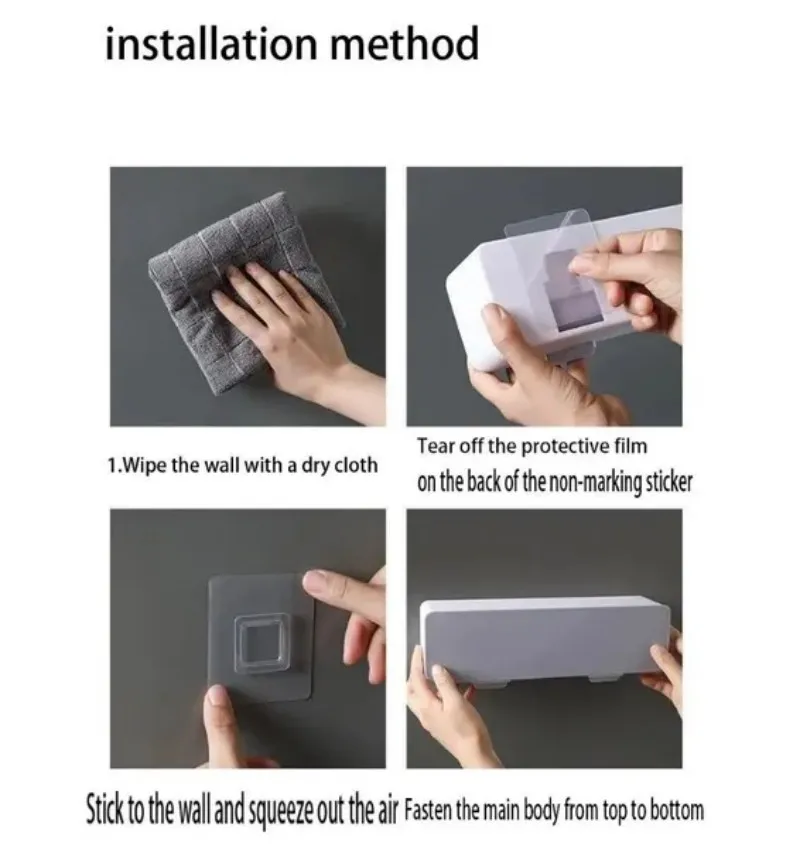 installation method

1.Wipe the wall with a dry cloth

Tear off the protective film on the back of the non-marking sticker

Stick to the wall and squeeze out the air

Fasten the main body from top to bottom