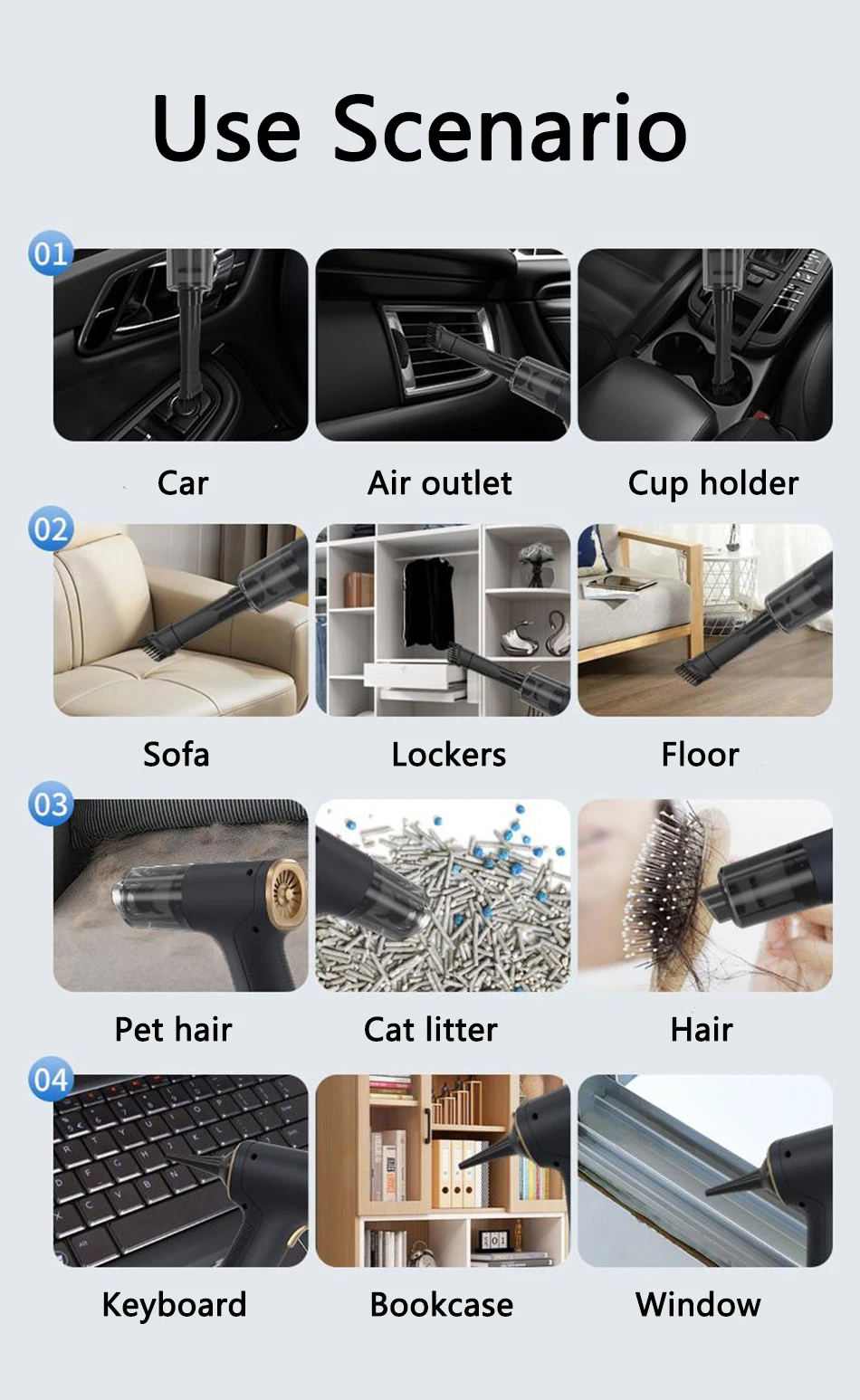 Use Scenario

01

Car

Air outlet

Cup holder

02

Sofa

Lockers

Floor

03

Pet hair

Cat litter

Hair

04

Keyboard

Bookcase

Window