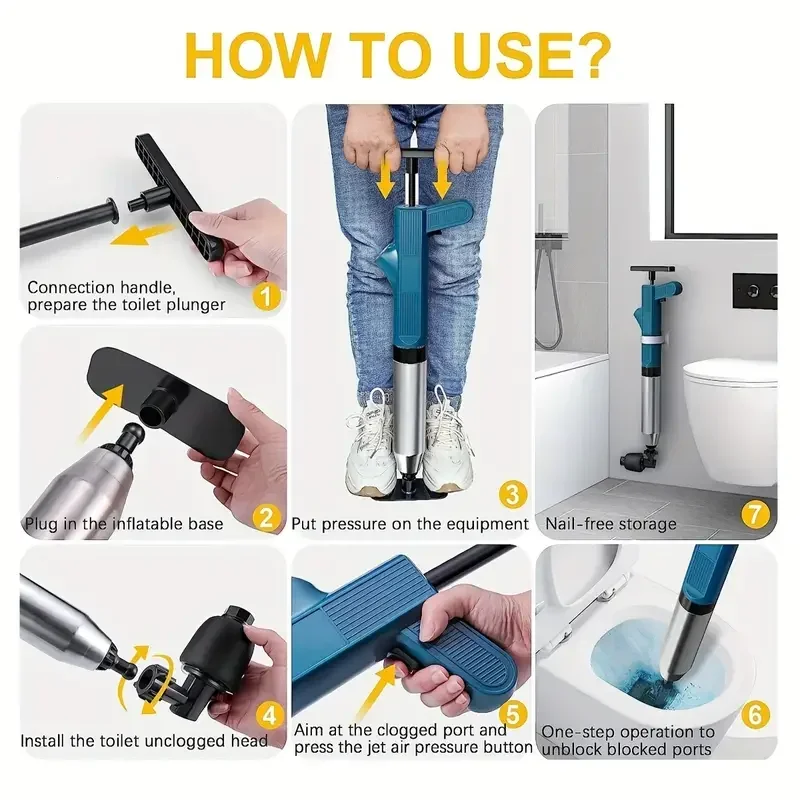 HOW TO USE?

Connection handle, prepare the toilet plunger 1

Plug in the inflatable base 2

Put pressure on the equipment 3

Nail-free storage 7

Install the toilet unclogged head 4

Aim at the clogged port and press the jet air pressure button 5

One-step operation to unblock blocked ports 6