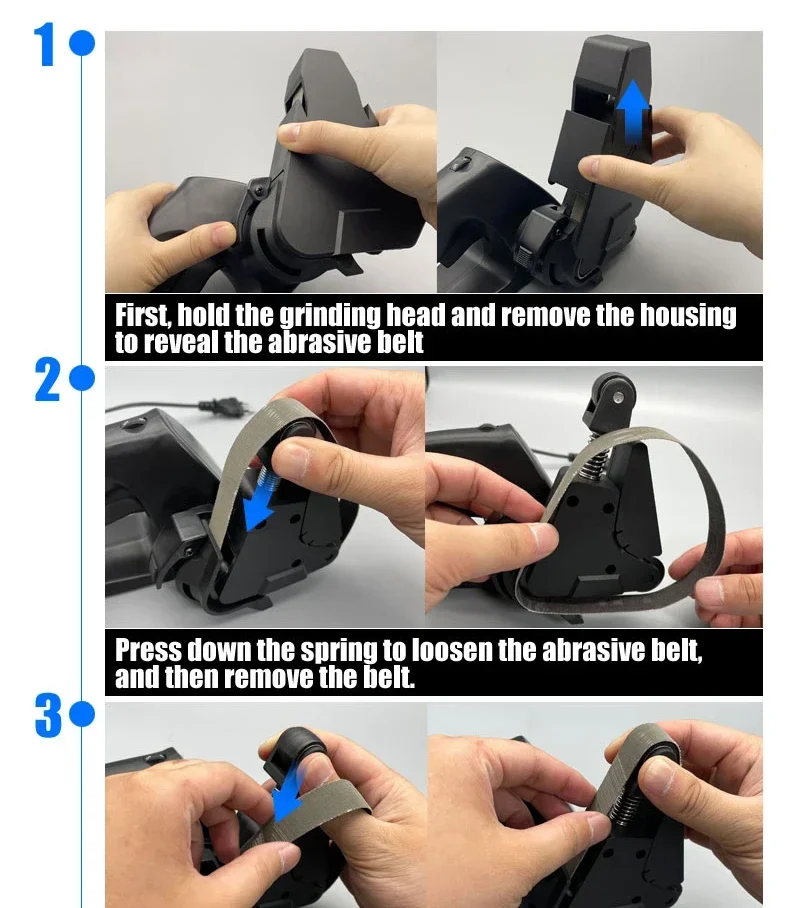 1

First, hold the grinding head and remove the housing to reveal the abrasive belt

2

Press down the spring to loosen the abrasive belt, and then remove the belt.

3