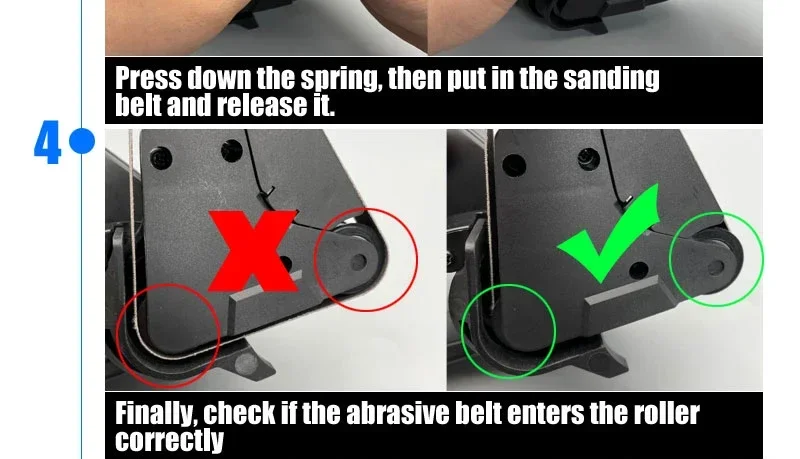 Press down the spring, then put in the sanding belt and release it.

4

Finally, check if the abrasive belt enters the roller correctly