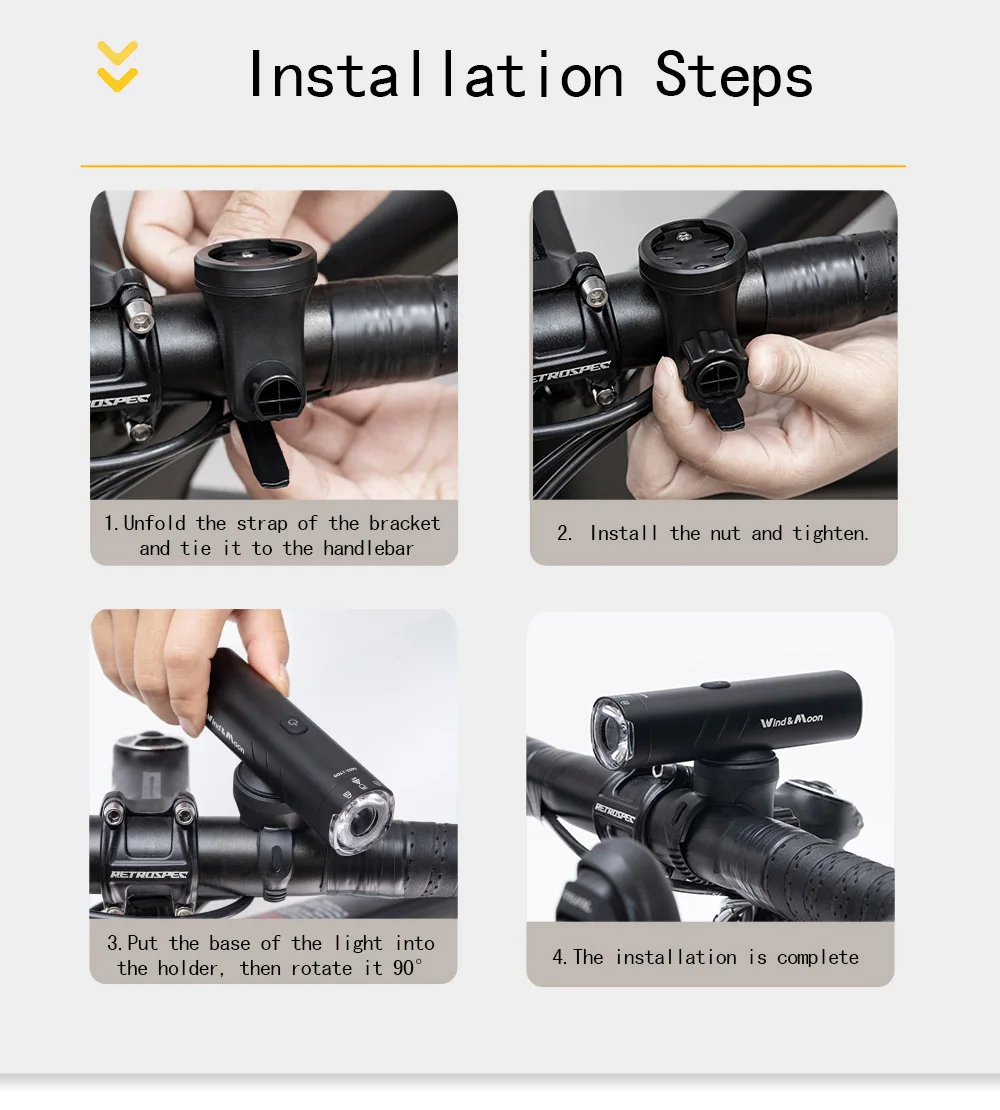 Installation Steps

RETROSPEC

1.Unfold the strap of the bracket and tie it to the handlebar

RETROSPEC

2. Install the nut and tighten.

Wind&Moon

RETROSPEC

3.Put the base of the light into the holder, then rotate it 90°

Wind&Moon

RETROSPEC

4.The installation is complete