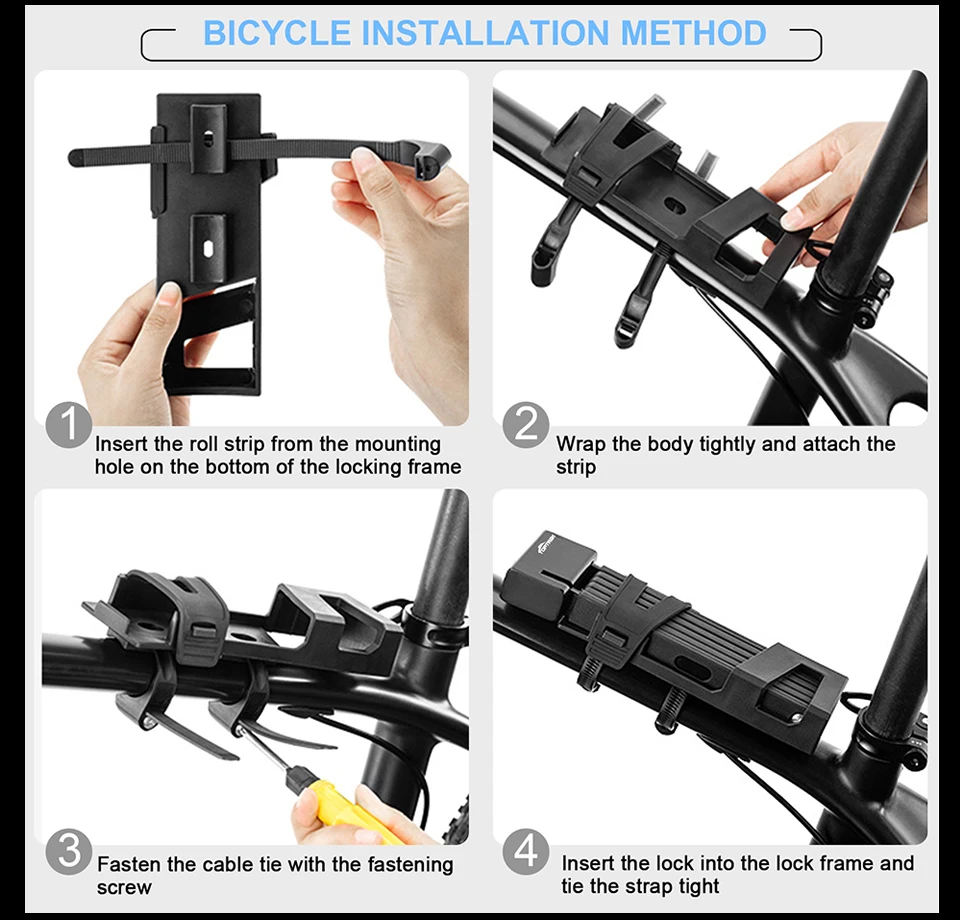 BICYCLE INSTALLATION METHOD

1 Insert the roll strip from the mounting hole on the bottom of the locking frame

2 Wrap the body tightly and attach the strip

3 Fasten the cable tie with the fastening screw

4 Insert the lock into the lock frame and tie the strap tight