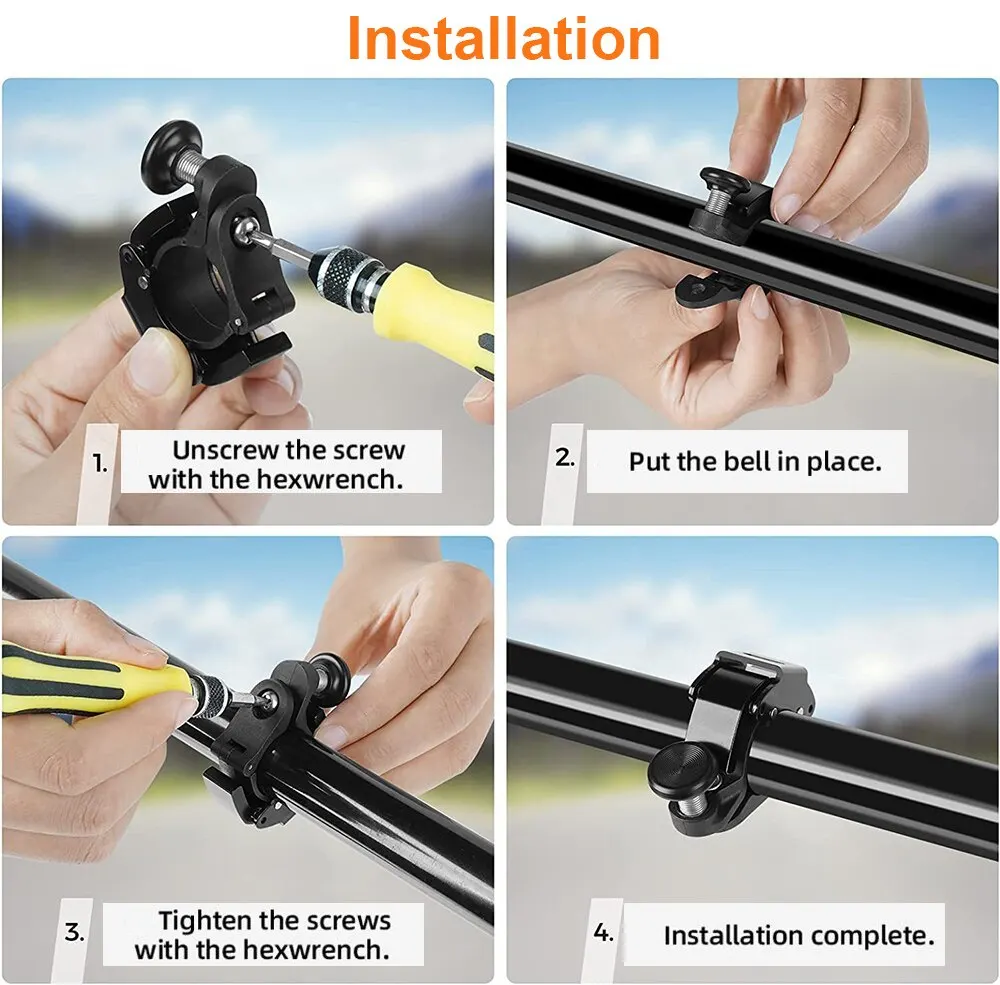 Installation

1. Unscrew the screw with the hexwrench.

2. Put the bell in place.

3. Tighten the screws with the hexwrench.

4. Installation complete.