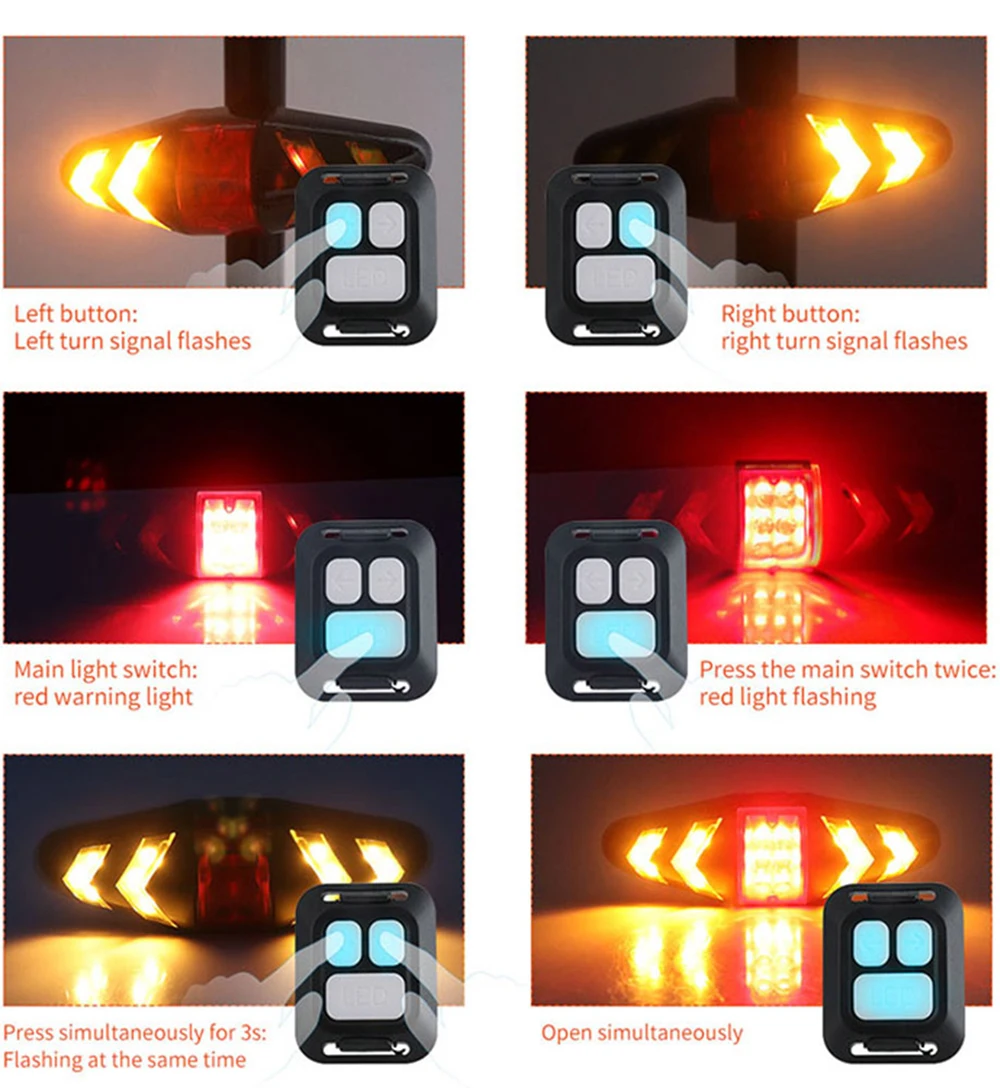 LED

Left button:
Left turn signal flashes

LED

Right button:
right turn signal flashes

Main light switch:
red warning light

Press the main switch twice:
red light flashing

LED

Press simultaneously for 3s:
Flashing at the same time

Open simultaneously