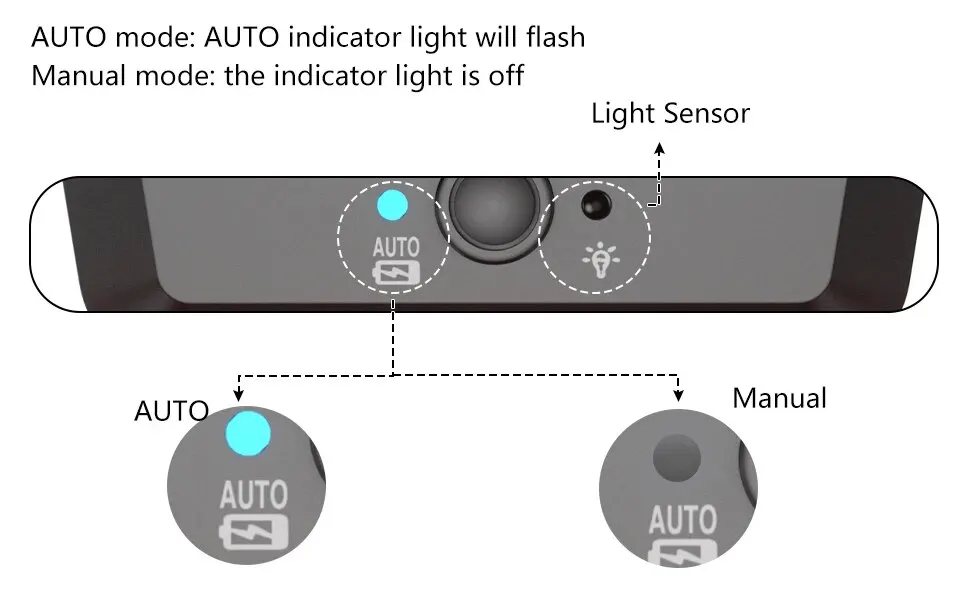 AUTO mode: AUTO indicator light will flash
Manual mode: the indicator light is off

Light Sensor

AUTO

AUTO

Manual

AUTO

AUTO