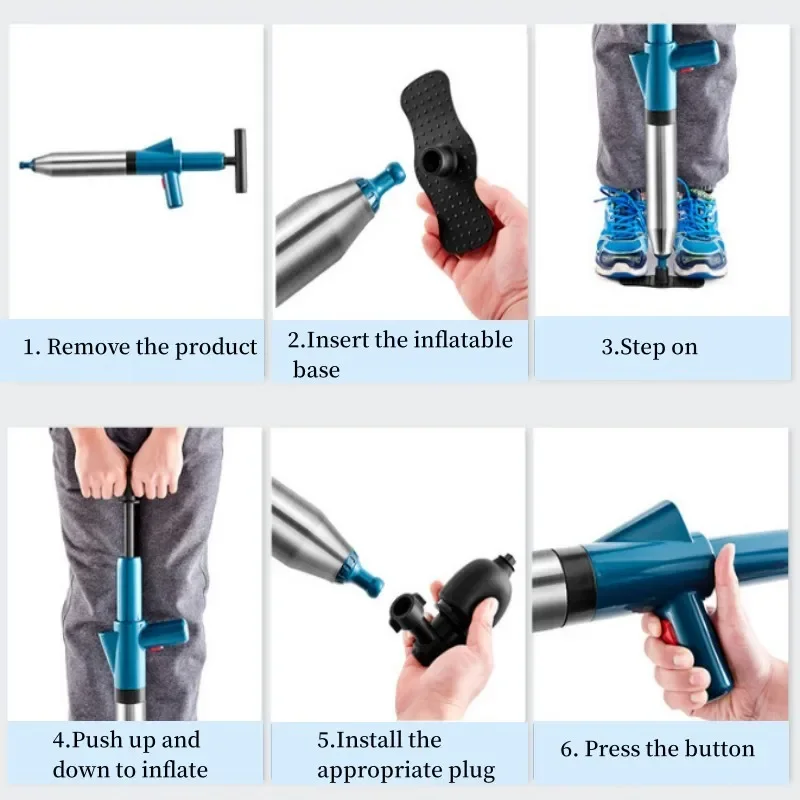 1. Remove the product

2.Insert the inflatable base

3.Step on

4.Push up and down to inflate

5.Install the appropriate plug

6. Press the button