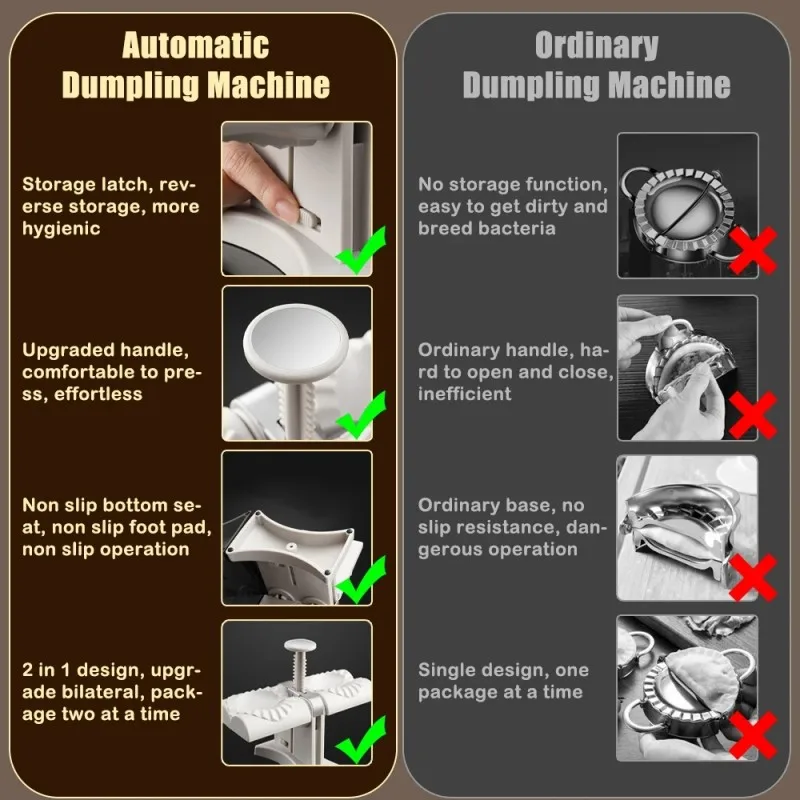 Automatic Dumpling Machine

Storage latch, reverse storage, more hygienic

Upgraded handle, comfortable to press, effortless

Non slip bottom seat, non slip foot pad, non slip operation

2 in 1 design, upgrade bilateral, package two at a time

Ordinary Dumpling Machine

No storage function, easy to get dirty and breed bacteria

Ordinary handle, hard to open and close, inefficient

Ordinary base, no slip resistance, dangerous operation

Single design, one package at a time