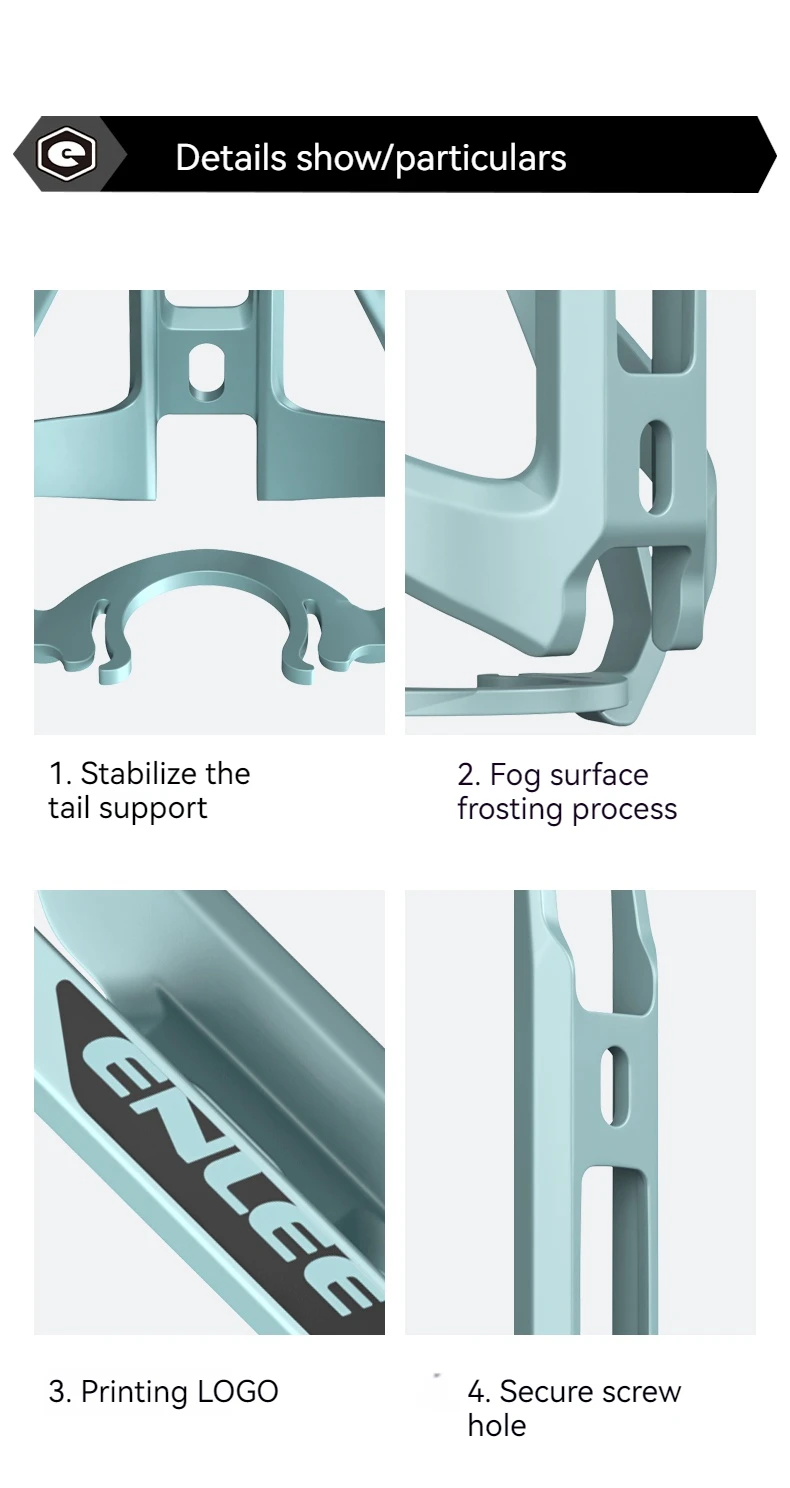 Details show/particulars

1. Stabilize the tail support

2. Fog surface frosting process

ENLEE

3. Printing LOGO

4. Secure screw hole