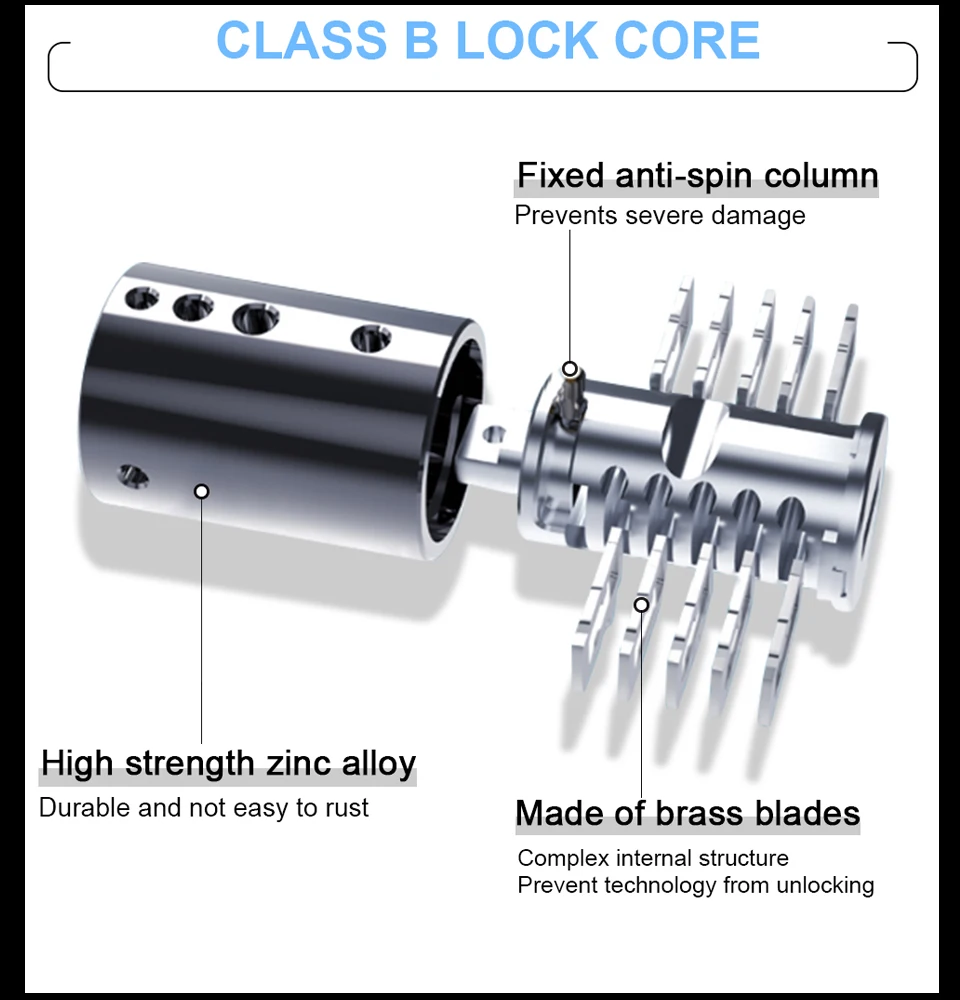 CLASS B LOCK CORE

Fixed anti-spin column
Prevents severe damage

High strength zinc alloy
Durable and not easy to rust

Made of brass blades
Complex internal structure
Prevent technology from unlocking