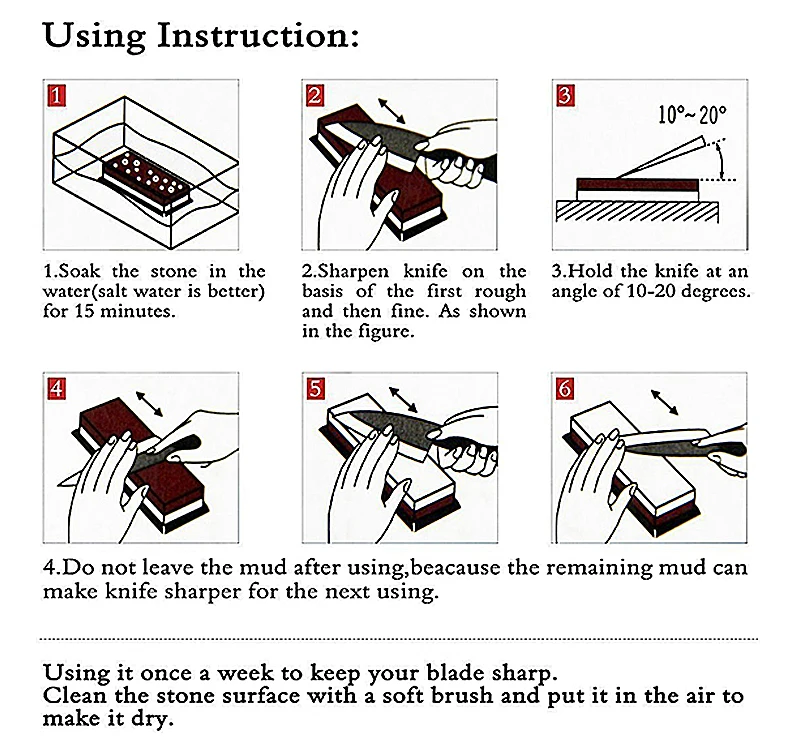 Using Instruction:

1

2

3

10°~20°

1.Soak the stone in the water(salt water is better) for 15 minutes.

2.Sharpen knife on the basis of the first rough and then fine. As shown in the figure.

3.Hold the knife at an angle of 10-20 degrees.

4

5

6

4.Do not leave the mud after using,beacause the remaining mud can make knife sharper for the next using.

Using it once a week to keep your blade sharp.
Clean the stone surface with a soft brush and put it in the air to make it dry.