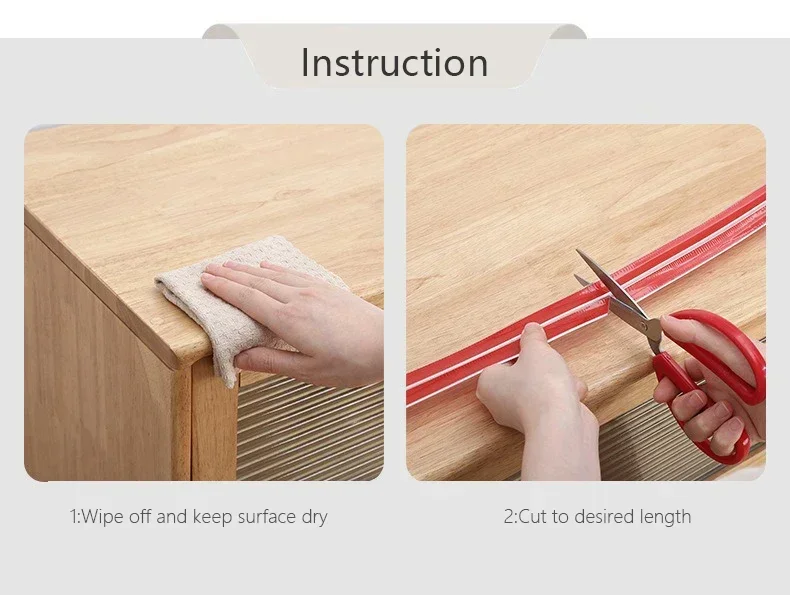 Instruction

1:Wipe off and keep surface dry

2:Cut to desired length