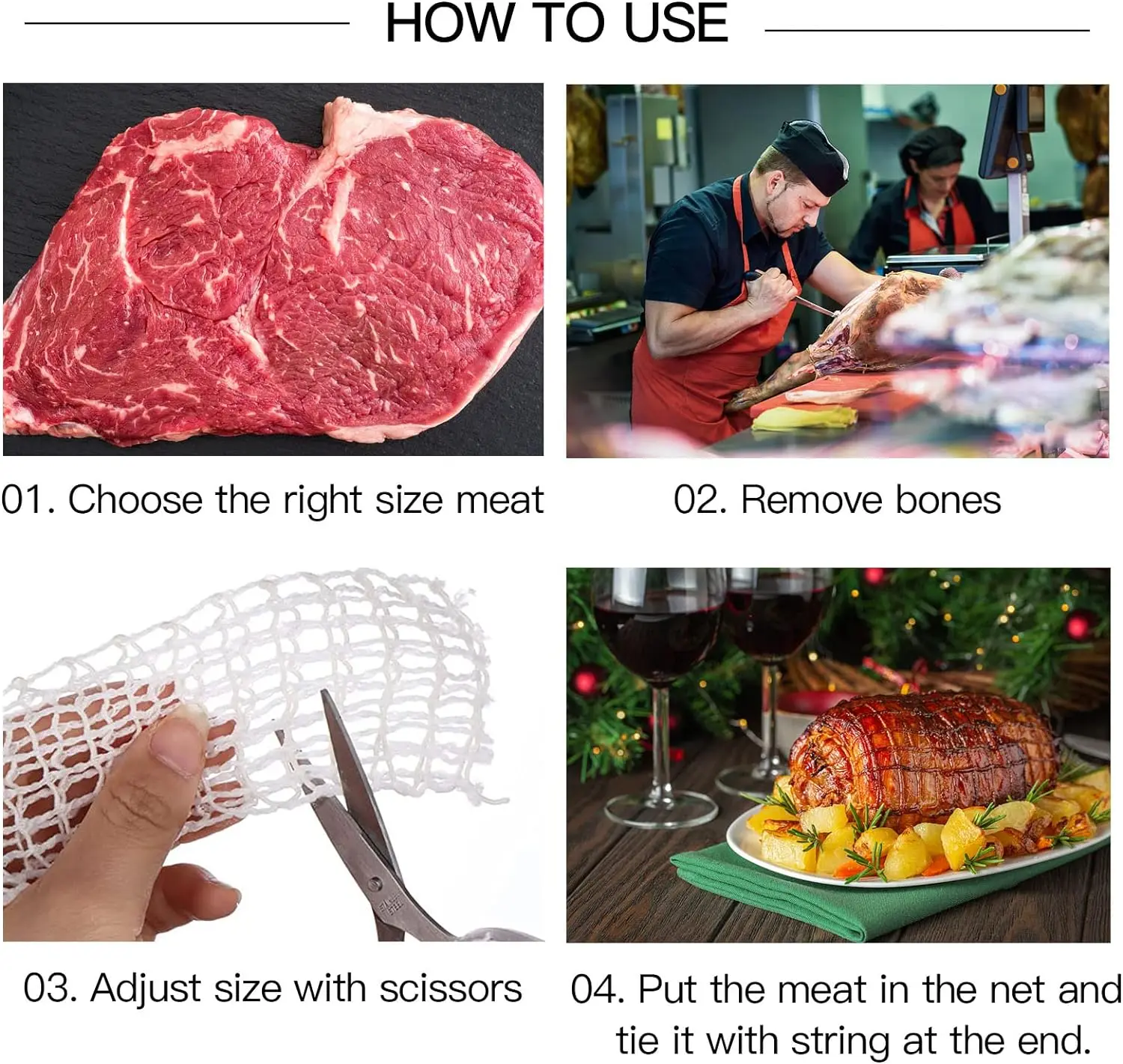 HOW TO USE

01. Choose the right size meat

02. Remove bones

03. Adjust size with scissors

04. Put the meat in the net and tie it with string at the end.