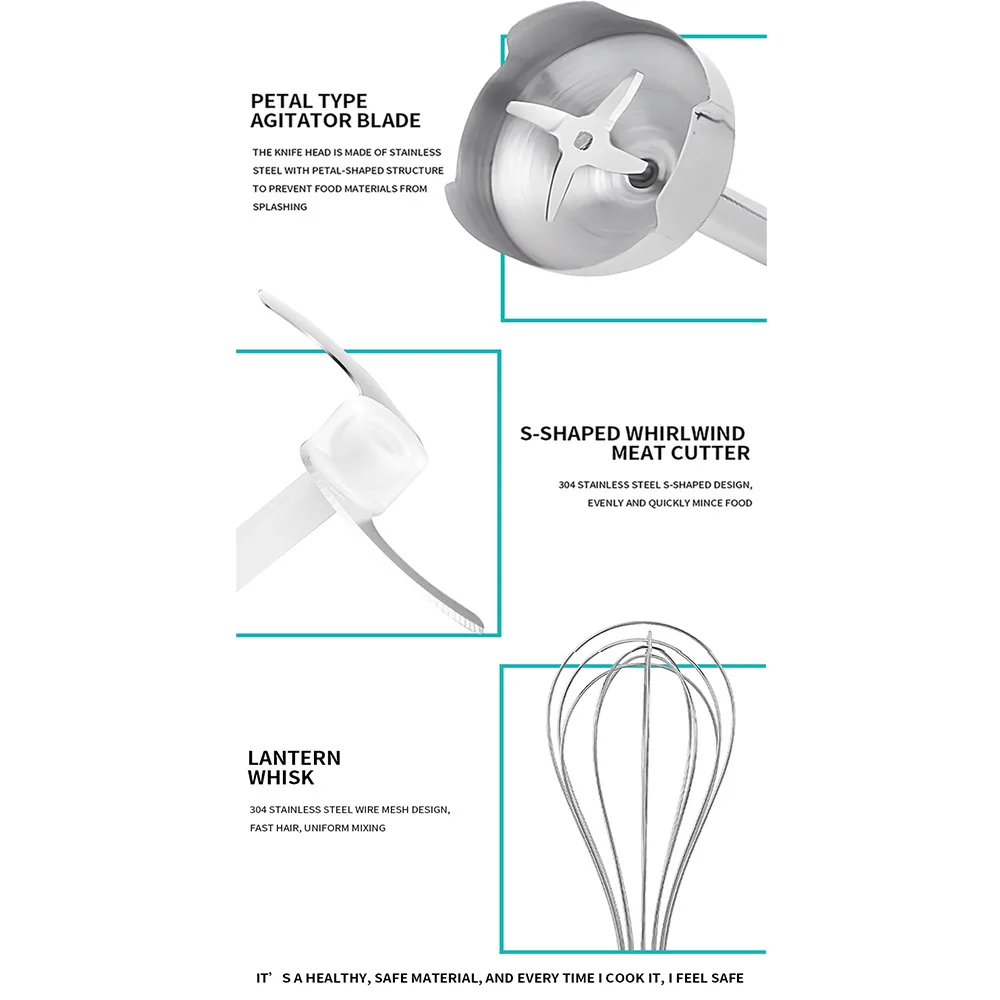 PETAL TYPE
AGITATOR BLADE

THE KNIFE HEAD IS MADE OF STAINLESS STEEL WITH PETAL-SHAPED STRUCTURE TO PREVENT FOOD MATERIALS FROM SPLASHING

S-SHAPED WHIRLWIND
MEAT CUTTER

304 STAINLESS STEEL S-SHAPED DESIGN, EVENLY AND QUICKLY MINCE FOOD

LANTERN
WHISK

304 STAINLESS STEEL WIRE MESH DESIGN, FAST HAIR, UNIFORM MIXING

IT'S A HEALTHY, SAFE MATERIAL, AND EVERY TIME I COOK IT, I FEEL SAFE