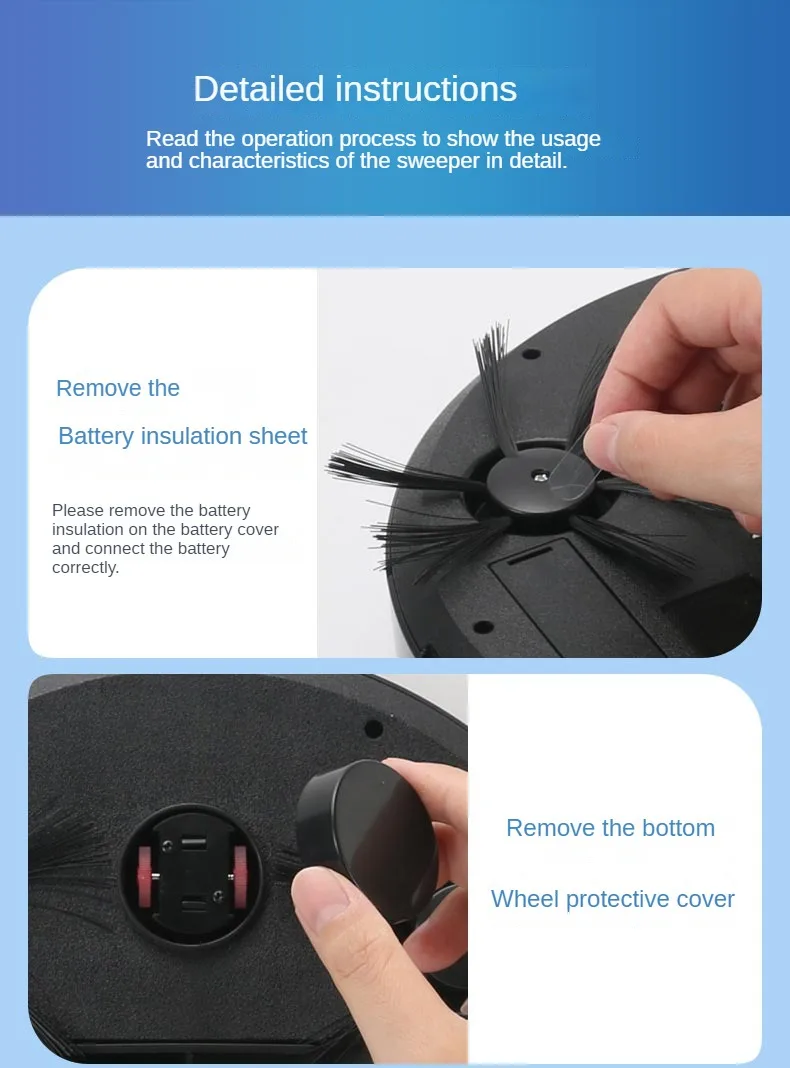 Detailed instructions

Read the operation process to show the usage and characteristics of the sweeper in detail.

Remove the

Battery insulation sheet

Please remove the battery insulation on the battery cover and connect the battery correctly.

Remove the bottom

Wheel protective cover