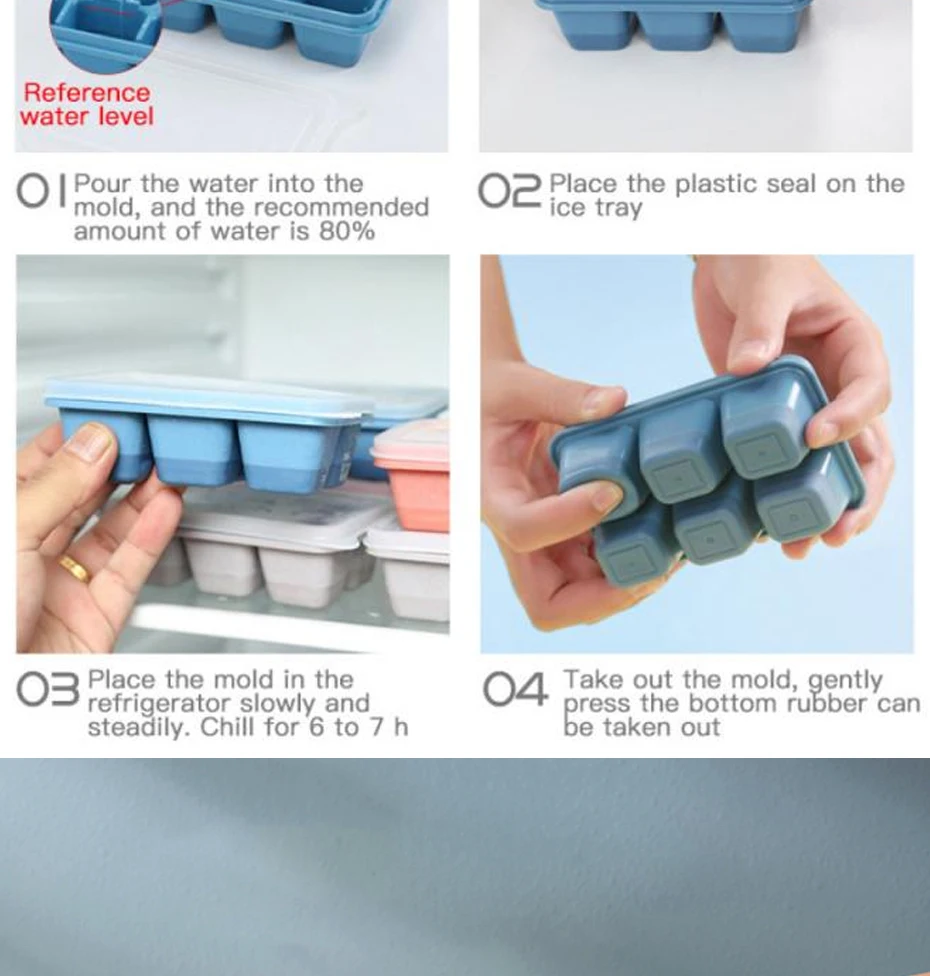 Reference water level

01 Pour the water into the mold, and the recommended amount of water is 80%

02 Place the plastic seal on the ice tray

03 Place the mold in the refrigerator slowly and steadily. Chill for 6 to 7 h

04 Take out the mold, gently press the bottom rubber can be taken out