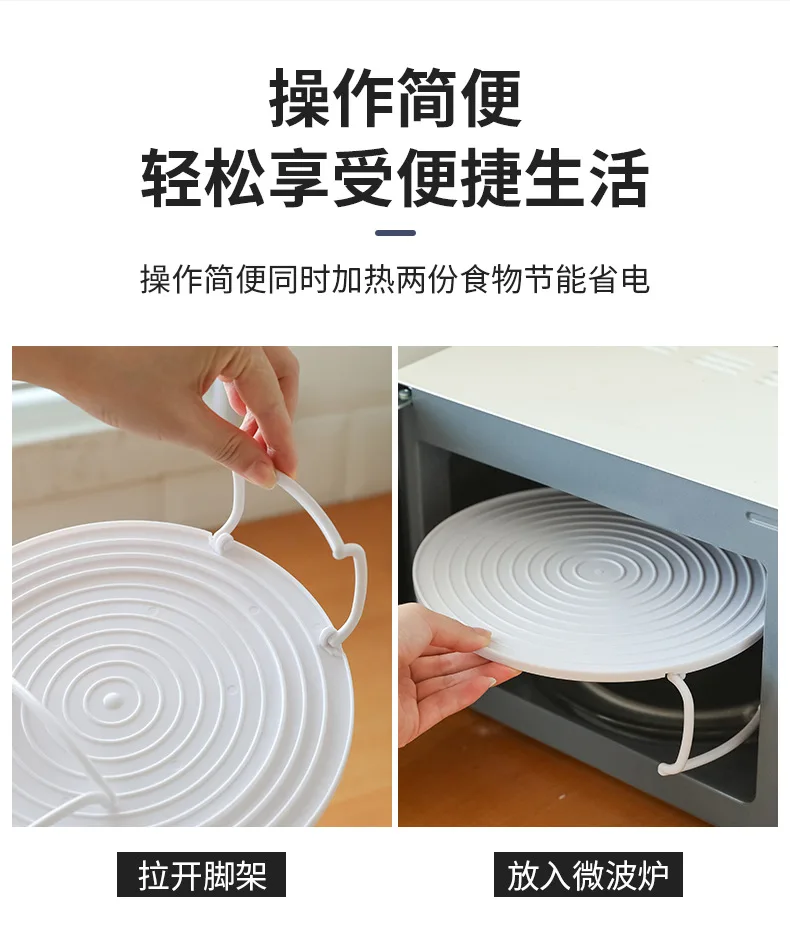 操作简便
轻松享受便捷生活

操作简便同时加热两份食物节能省电

拉开脚架

放入微波炉