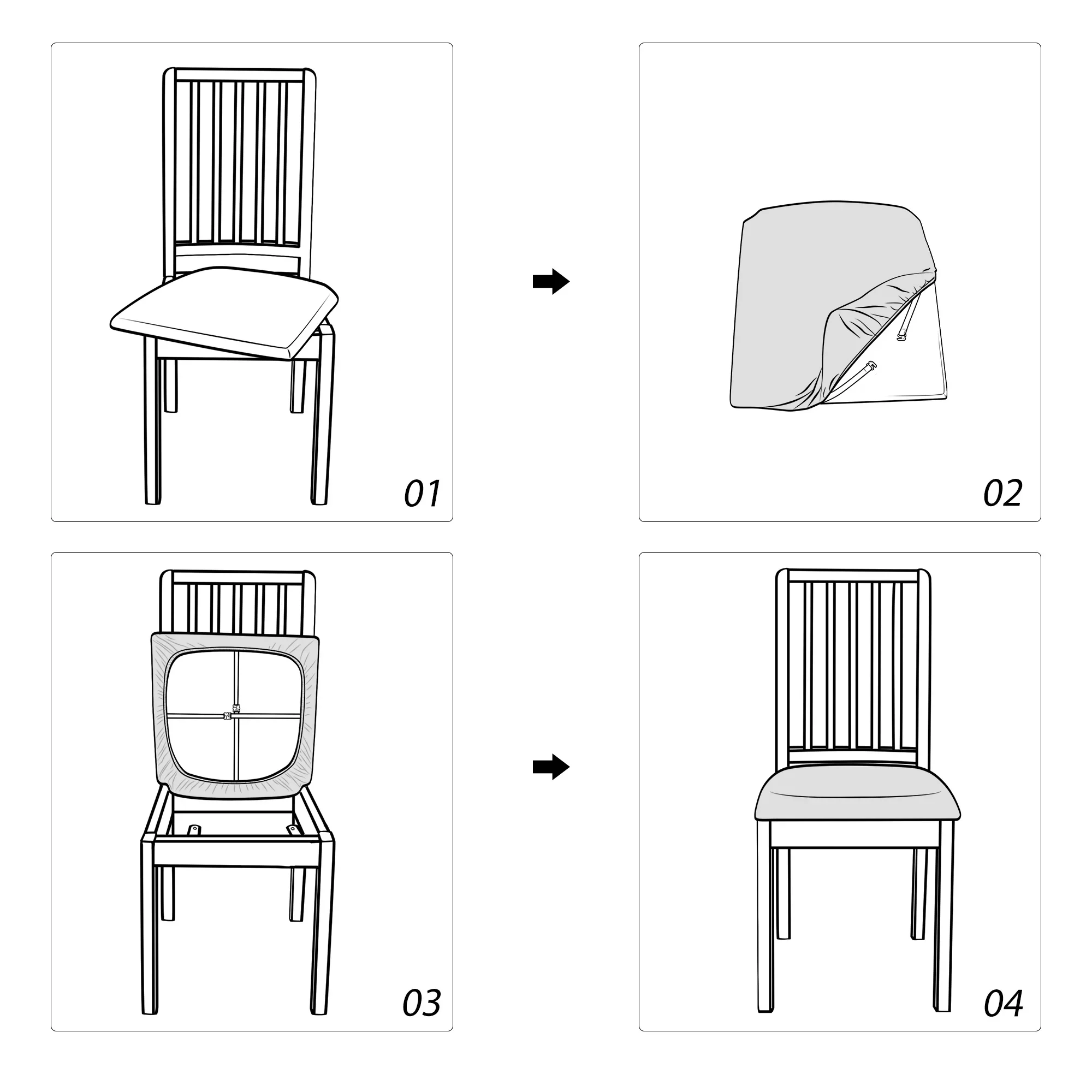 01

02

03

04