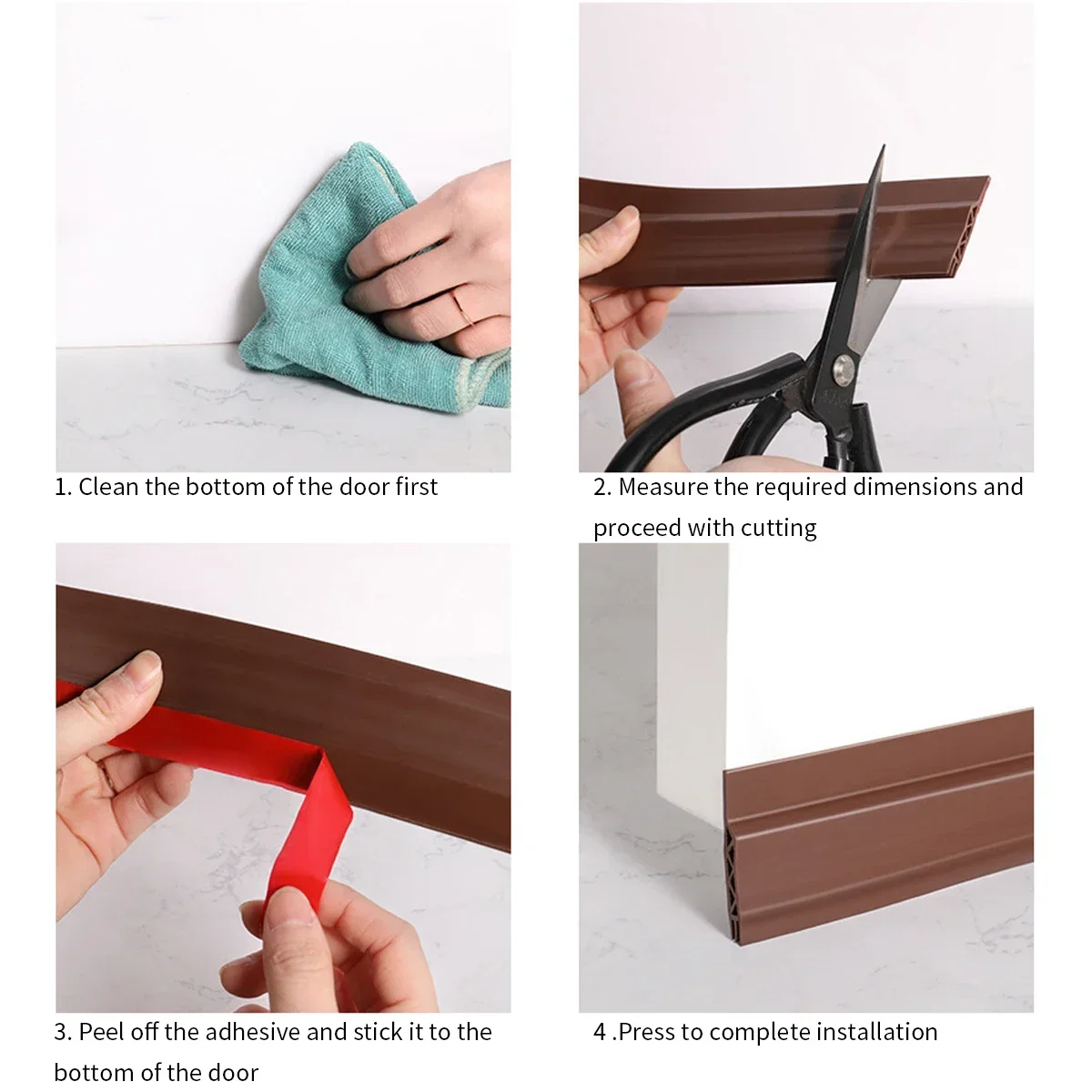 1. Clean the bottom of the door first

2. Measure the required dimensions and proceed with cutting

3. Peel off the adhesive and stick it to the bottom of the door

4 .Press to complete installation