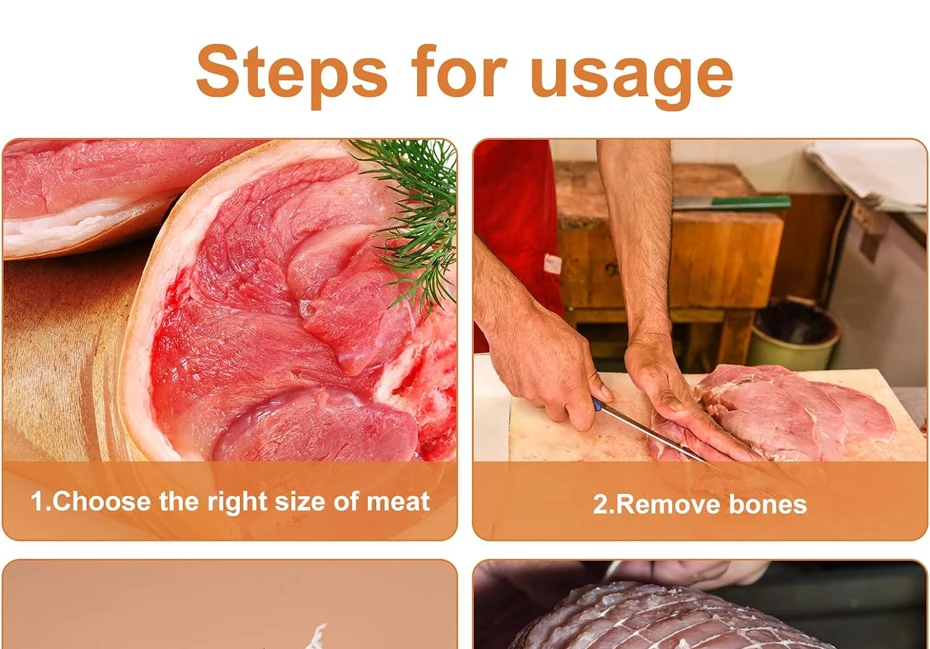 Steps for usage

1.Choose the right size of meat

2.Remove bones