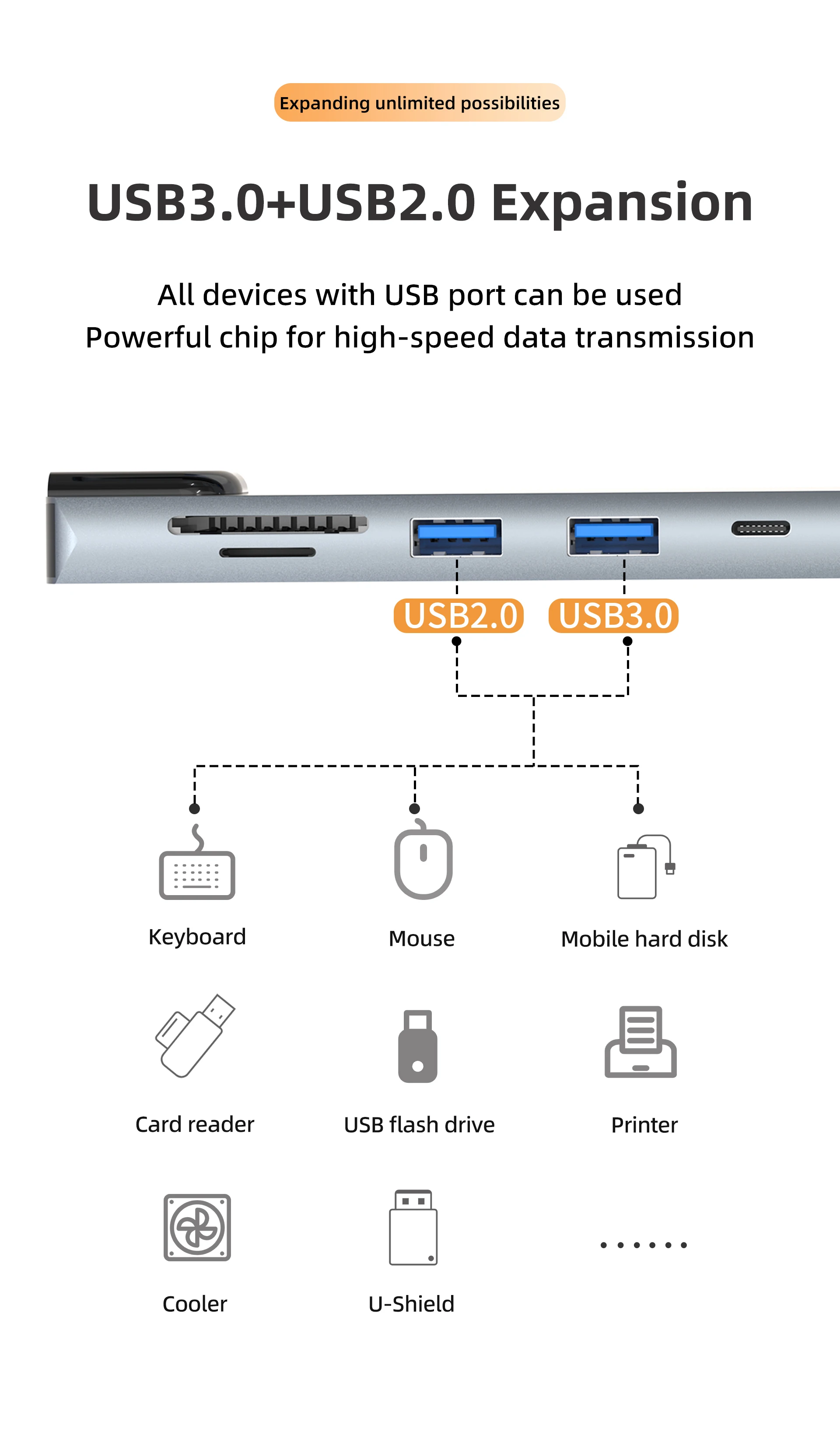 Expanding unlimited possibilities

USB3.0+USB2.0 Expansion

All devices with USB port can be used
Powerful chip for high-speed data transmission

USB2.0 USB3.0

Keyboard

Mouse

Mobile hard disk

Card reader

USB flash drive

Printer

Cooler

U-Shield

......