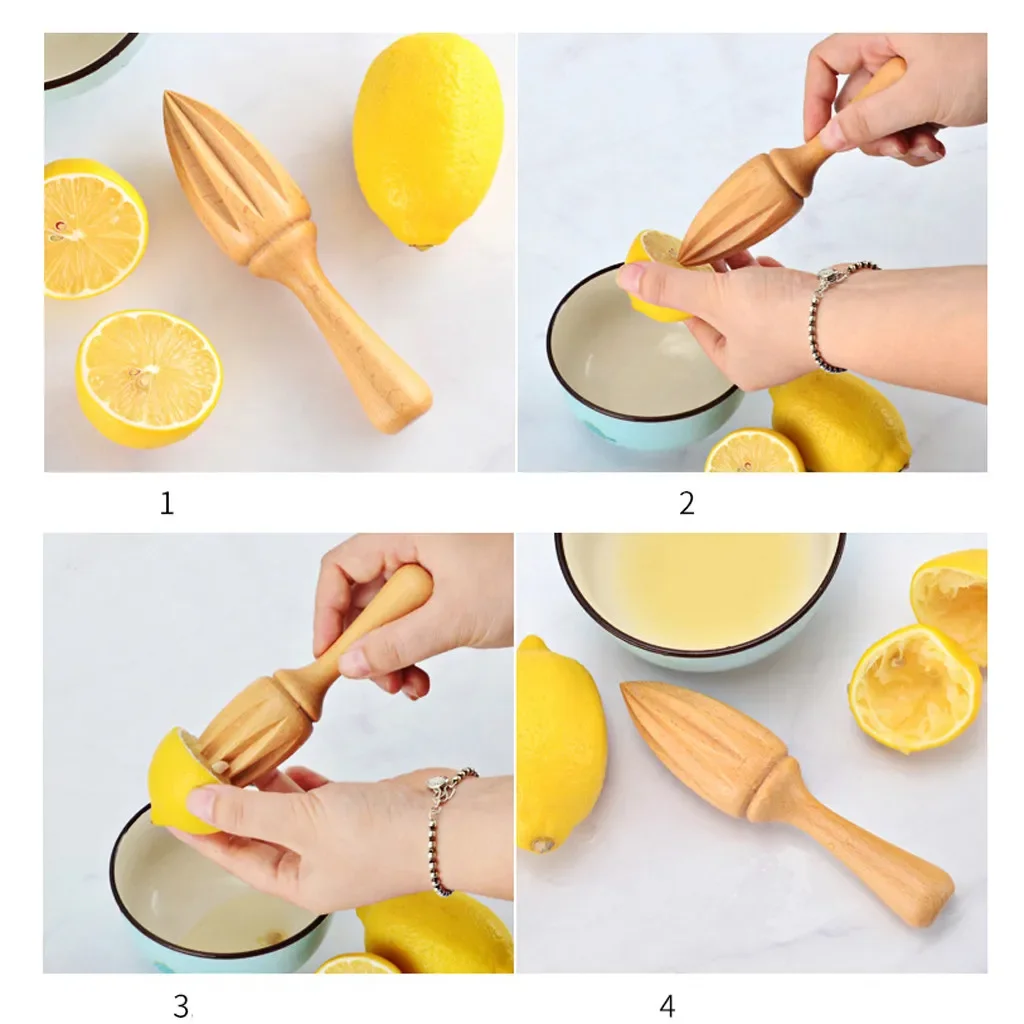 1

2

3

4