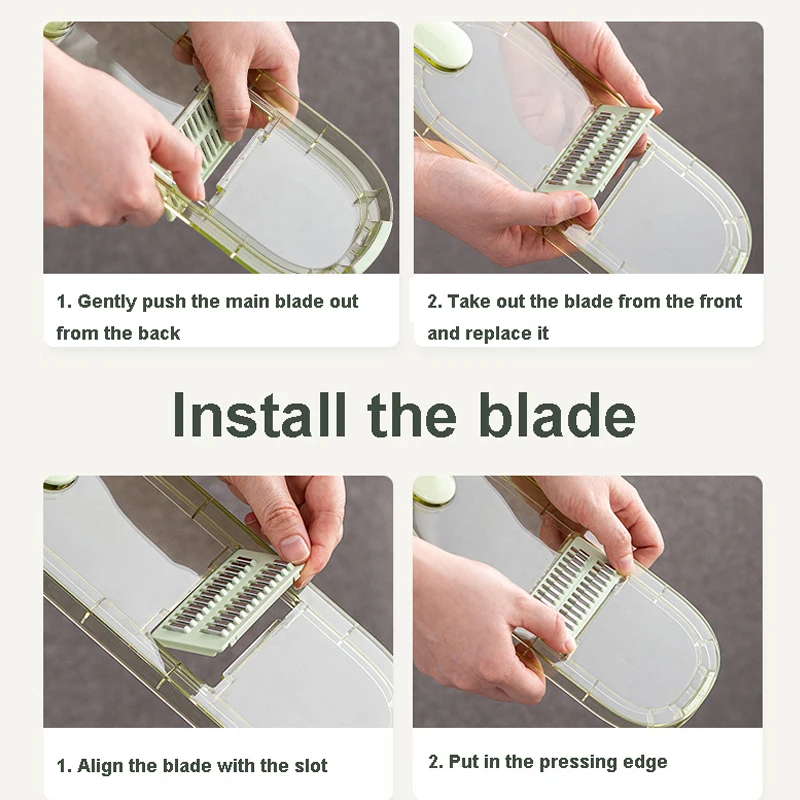 1. Gently push the main blade out from the back

2. Take out the blade from the front and replace it

Install the blade

1. Align the blade with the slot

2. Put in the pressing edge