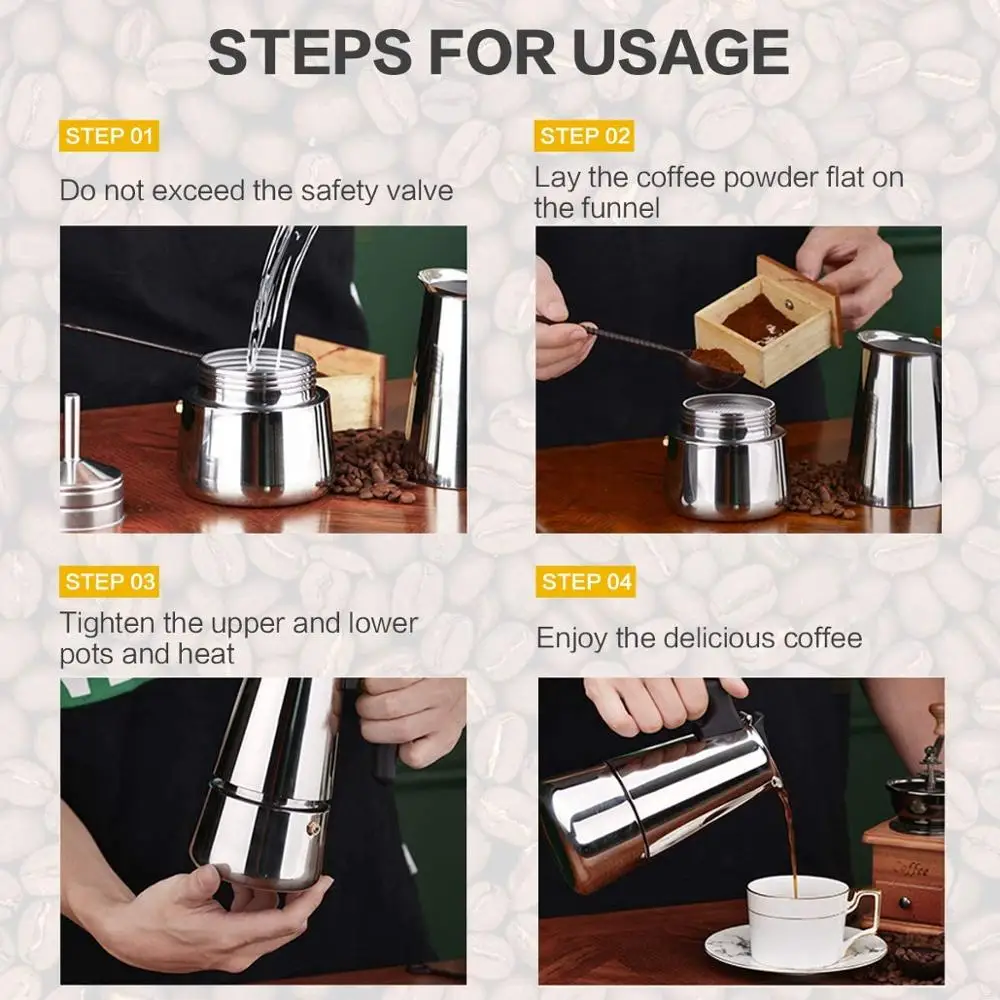 STEPS FOR USAGE

STEP 01

Do not exceed the safety valve

STEP 02

Lay the coffee powder flat on the funnel

STEP 03

Tighten the upper and lower pots and heat

STEP 04

Enjoy the delicious coffee

Coffee