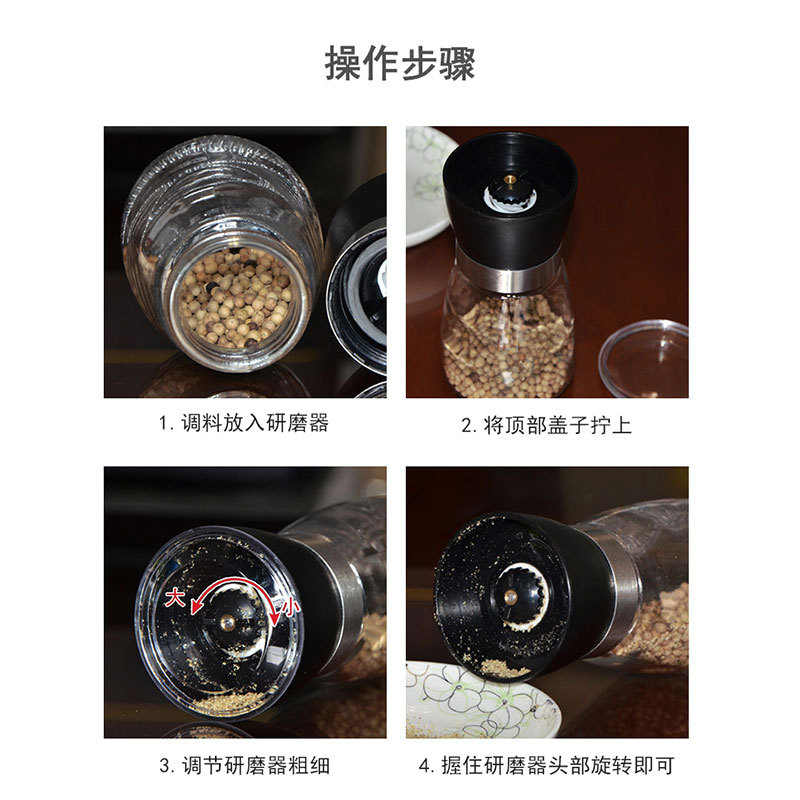 操作步骤

1. 调料放入研磨器

2. 将顶部盖子拧上

大

小

3. 调节研磨器粗细

4. 握住研磨器头部旋转即可