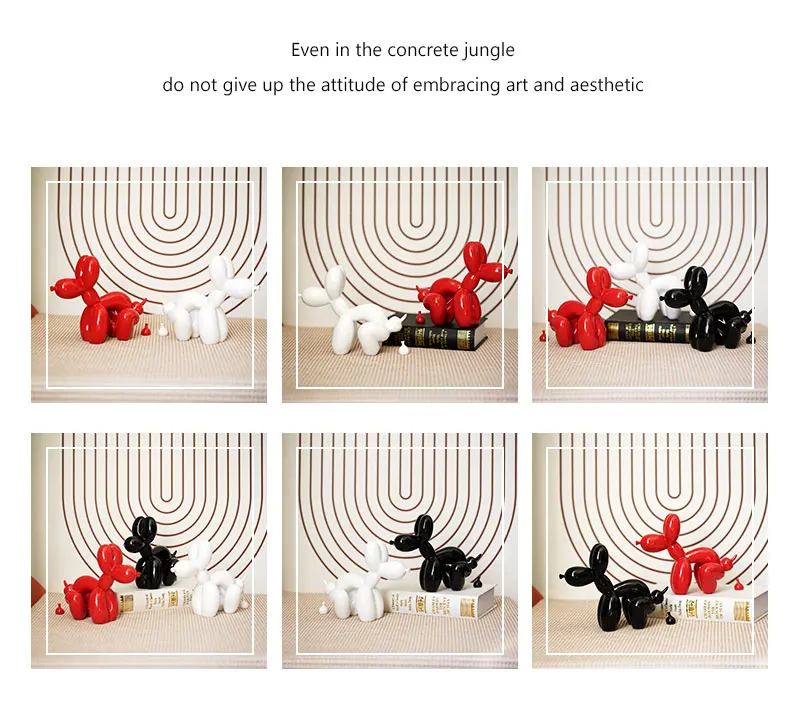 Even in the concrete jungle

do not give up the attitude of embracing art and aesthetic