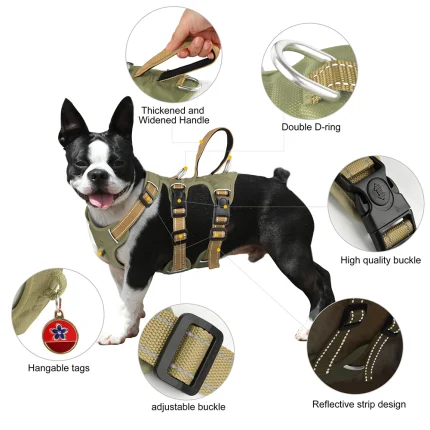 Thickened and Widened Handle

Double D-ring

High quality buckle

Hangable tags

adjustable buckle

Reflective strip design