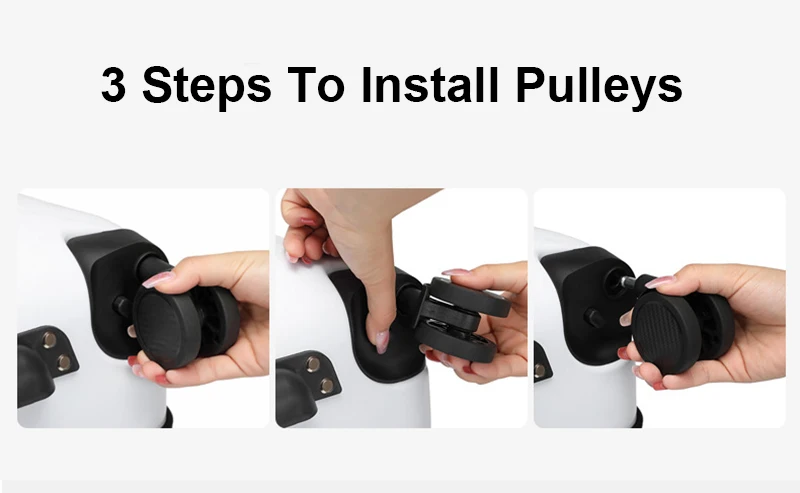 3 Steps To Install Pulleys