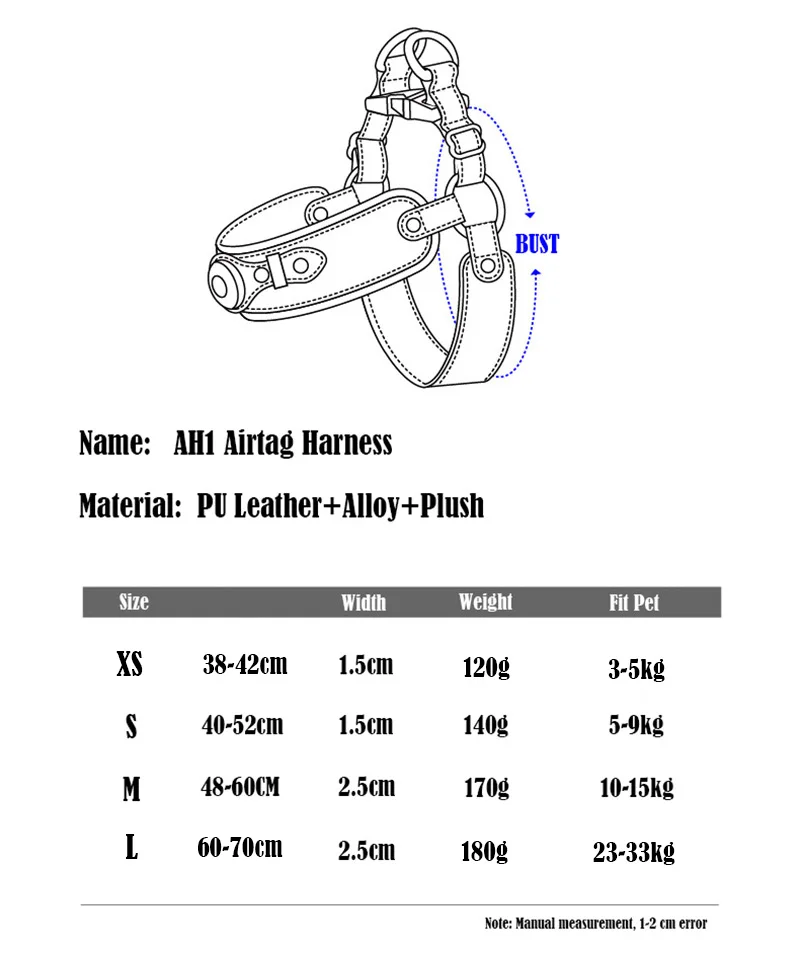 BUST

Name: AH1 Airtag Harness

Material: PU Leather+Alloy+Plush

| Size |  | Width | Weight | Fit Pet |
|---|---|---|---|---|
| XS | 38-42cm | 1.5cm | 120g | 3-5kg |
| S | 40-52cm | 1.5cm | 140g | 5-9kg |
| M | 48-60CM | 2.5cm | 170g | 10-15kg |
| L | 60-70cm | 2.5cm | 180g | 23-33kg |

Note: Manual measurement, 1-2 cm error